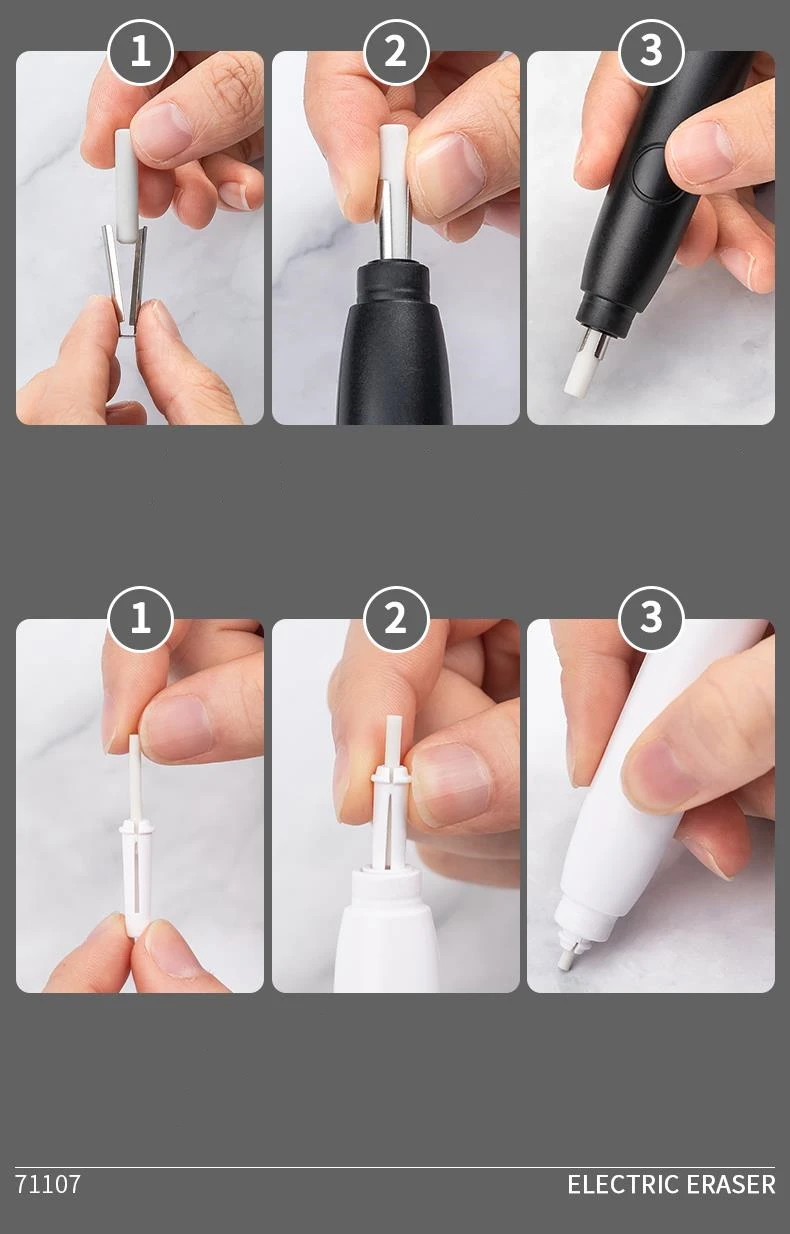 1
2
3

1
2
3

71107
ELECTRIC ERASER