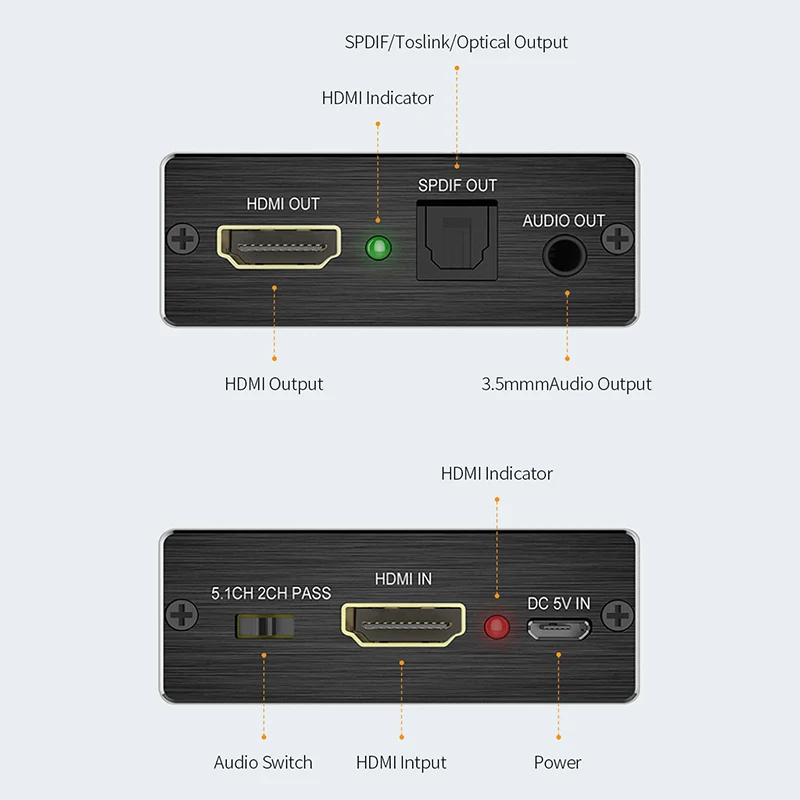 SPDIF/Toslink/Optical Output

HDMI Indicator

HDMI OUT

SPDIF OUT

AUDIO OUT

HDMI Output

3.5mmmAudio Output

HDMI Indicator

5.1CH 2CH PASS

HDMI IN

DC 5V IN

Audio Switch

HDMI Intput

Power