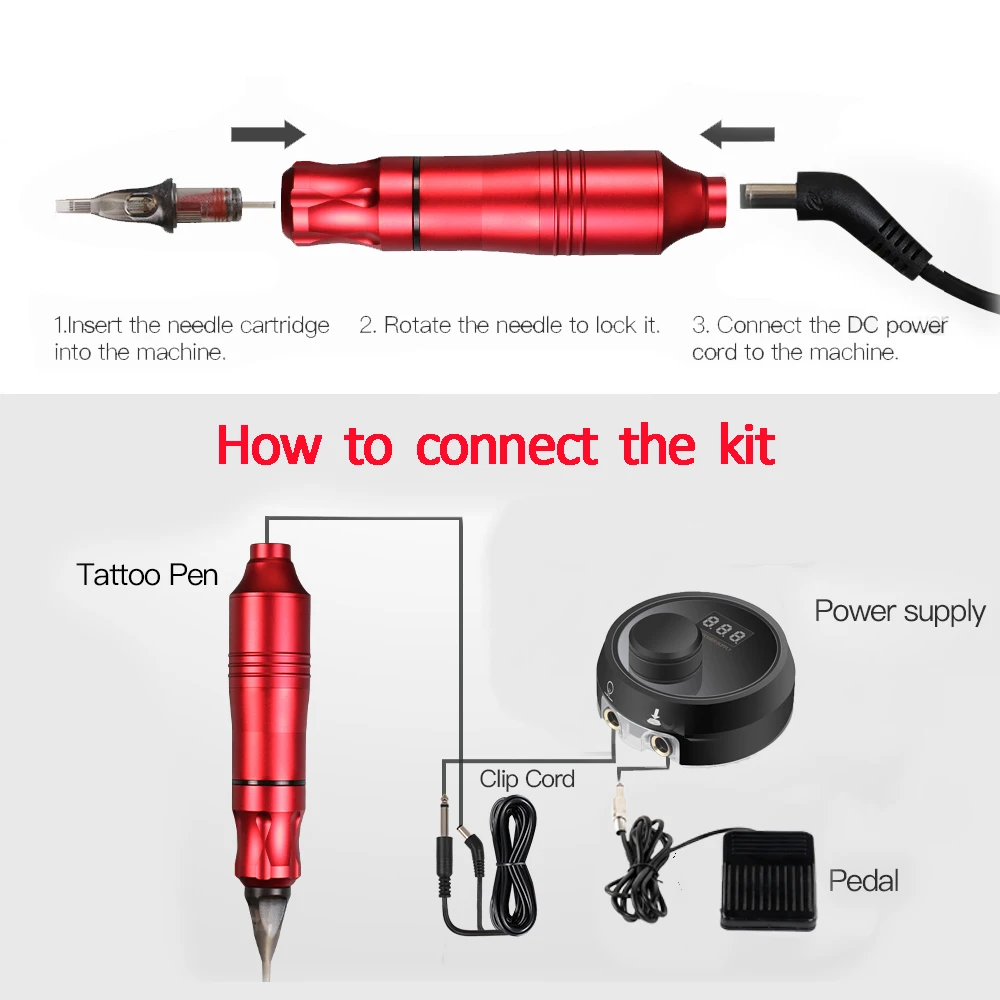 1.Insert the needle cartridge into the machine.

2. Rotate the needle to lock it.

3. Connect the DC power cord to the machine.

How to connect the kit

Tattoo Pen

Power supply

888

Clip Cord

Pedal