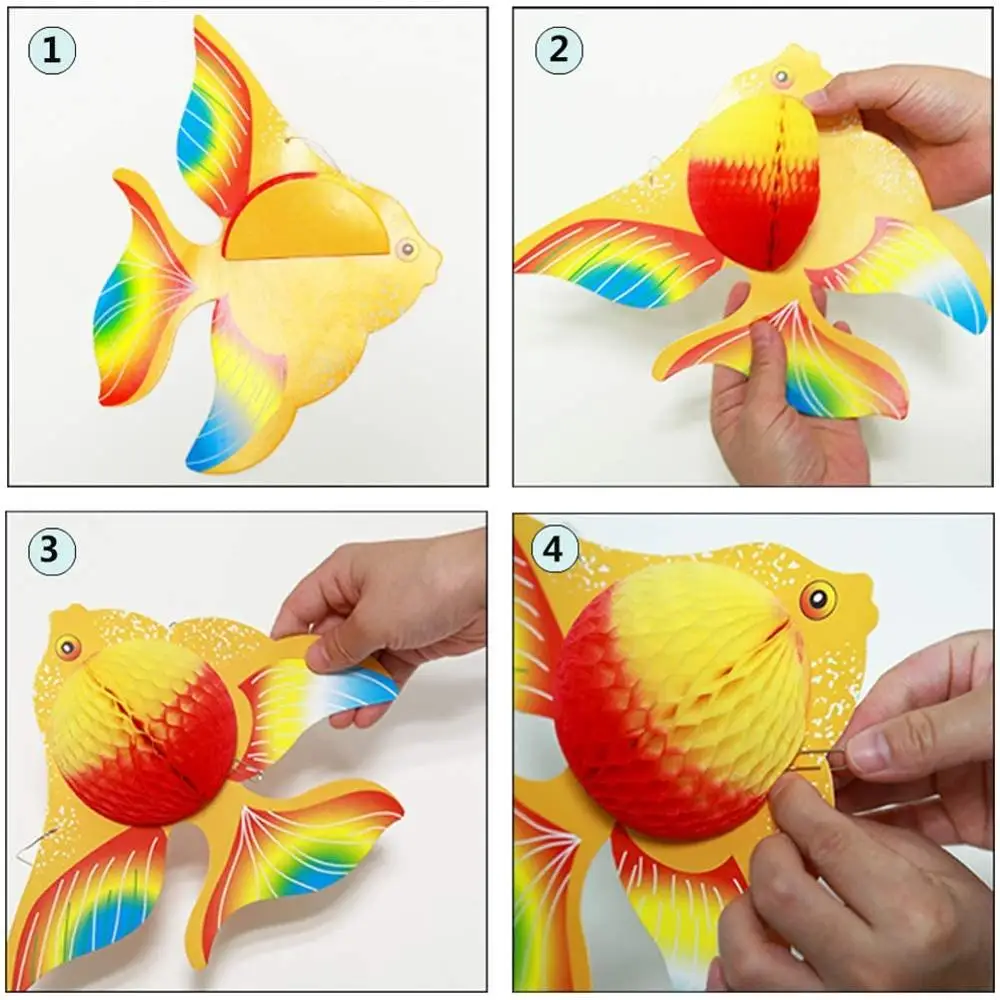 1

2

3

4