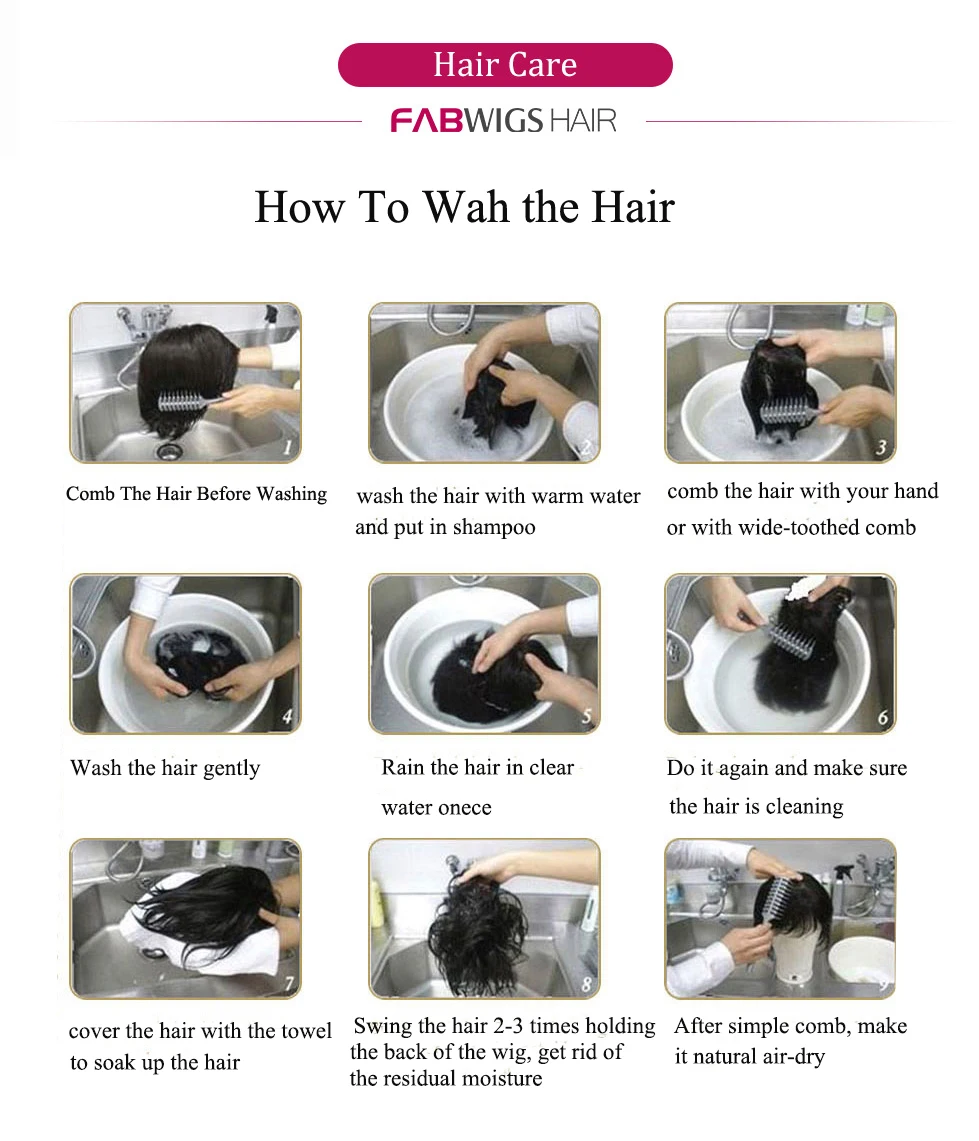 Hair Care

FABWIGS HAIR

How To Wah the Hair

1

Comb The Hair Before Washing

2

wash the hair with warm water and put in shampoo

3

comb the hair with your hand or with wide-toothed comb

4

Wash the hair gently

5

Rain the hair in clear water onece

6

Do it again and make sure the hair is cleaning

7

cover the hair with the towel to soak up the hair

8

Swing the hair 2-3 times holding the back of the wig, get rid of the residual moisture

9

After simple comb, make it natural air-dry