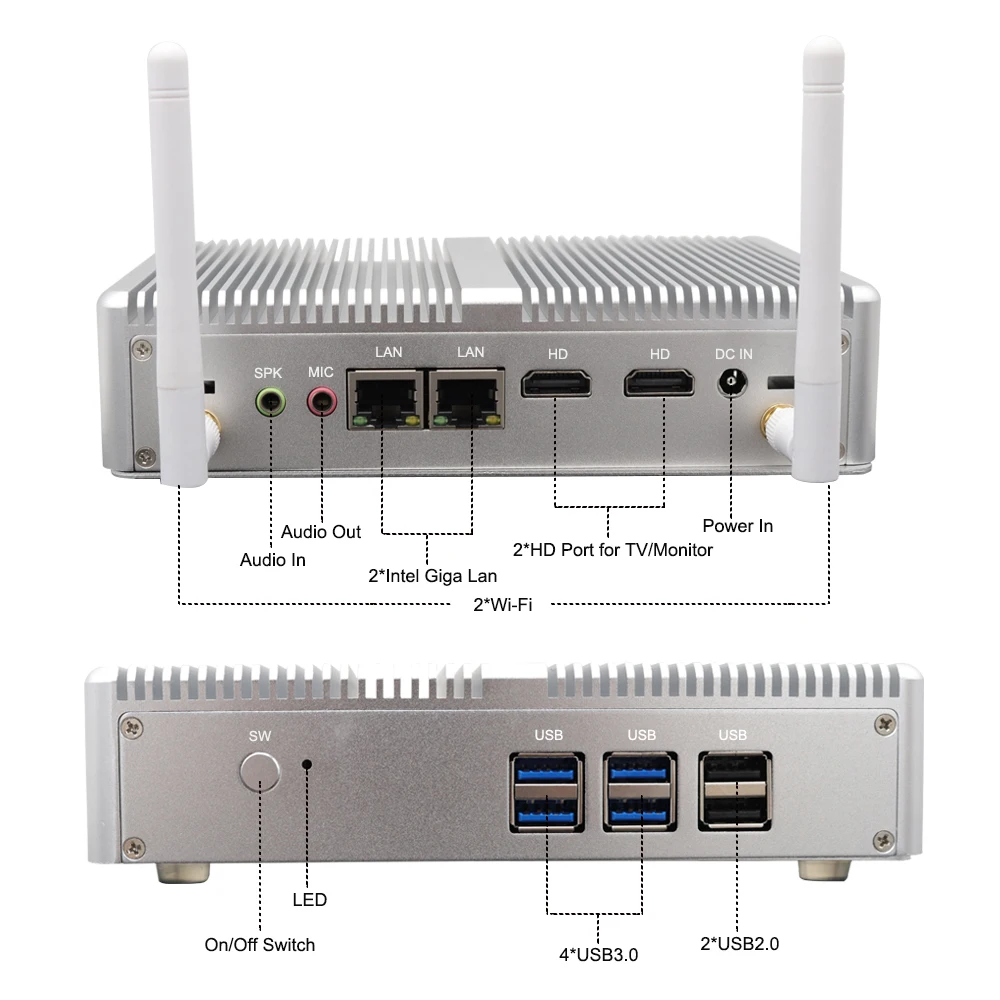 SPK MIC LAN LAN HD HD DC IN

Audio Out
Audio In
2*Intel Giga Lan
2*HD Port for TV/Monitor
Power In
2*Wi-Fi

SW USB USB USB

LED
On/Off Switch
4*USB3.0
2*USB2.0