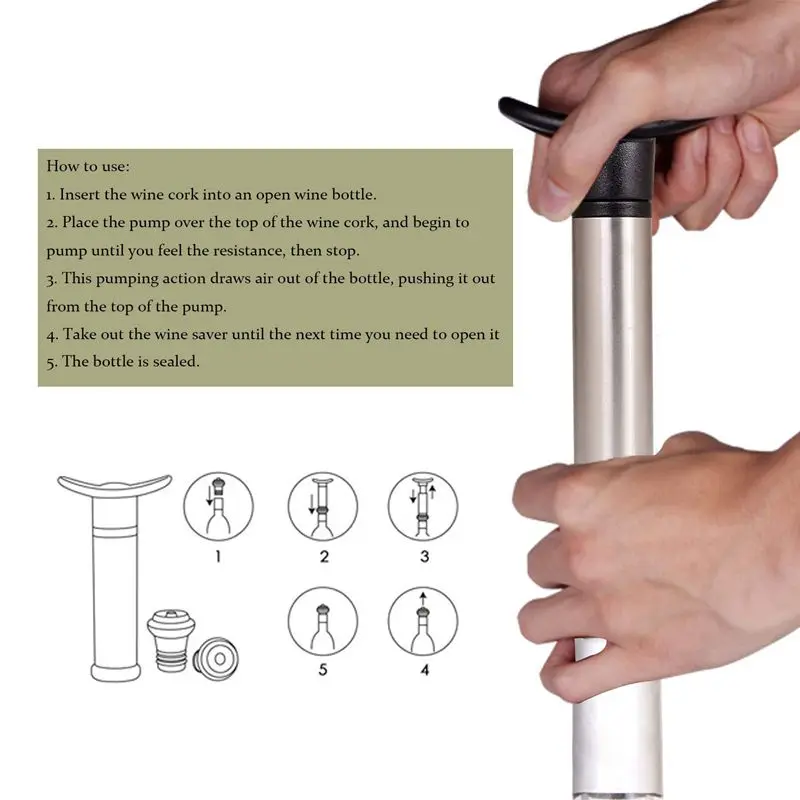 How to use:
1. Insert the wine cork into an open wine bottle.
2. Place the pump over the top of the wine cork, and begin to pump until you feel the resistance, then stop.
3. This pumping action draws air out of the bottle, pushing it out from the top of the pump.
4. Take out the wine saver until the next time you need to open it
5. The bottle is sealed.

1
2
3
5
4