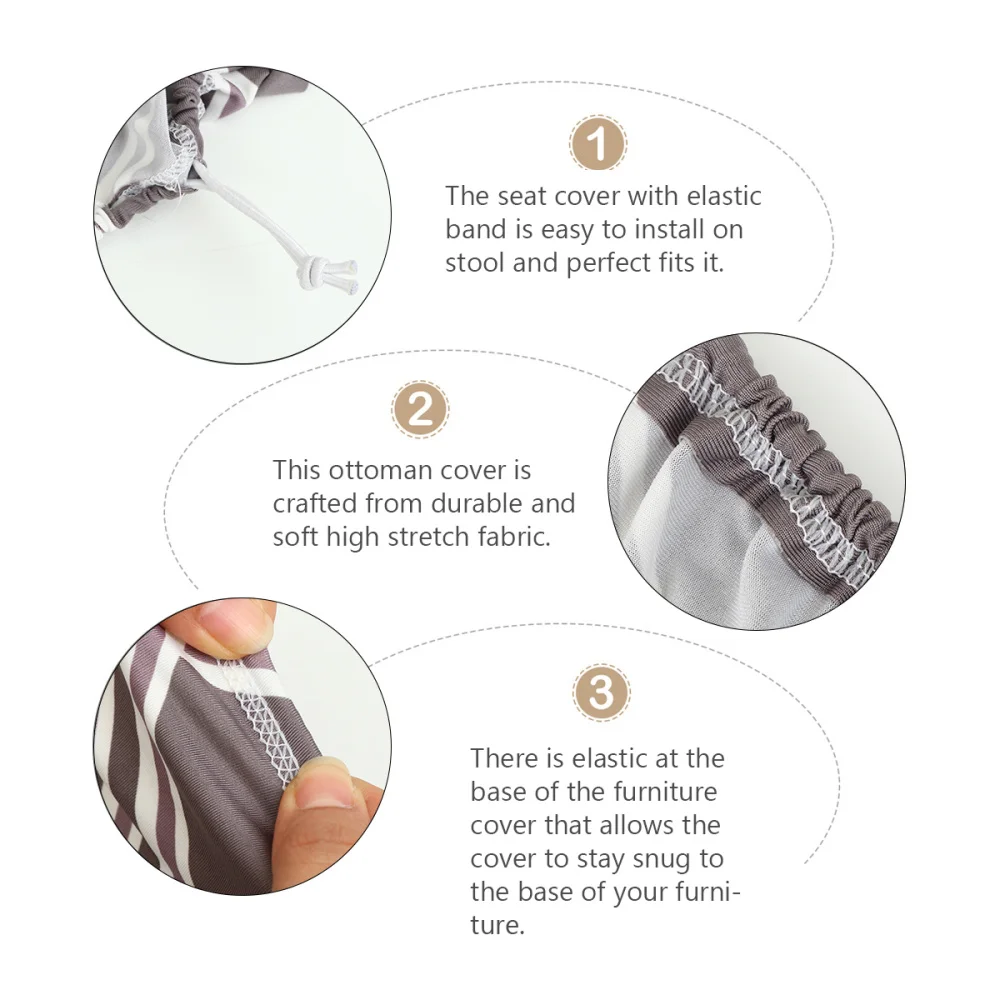 1

The seat cover with elastic band is easy to install on stool and perfect fits it.

2

This ottoman cover is crafted from durable and soft high stretch fabric.

3

There is elastic at the base of the furniture cover that allows the cover to stay snug to the base of your furniture.