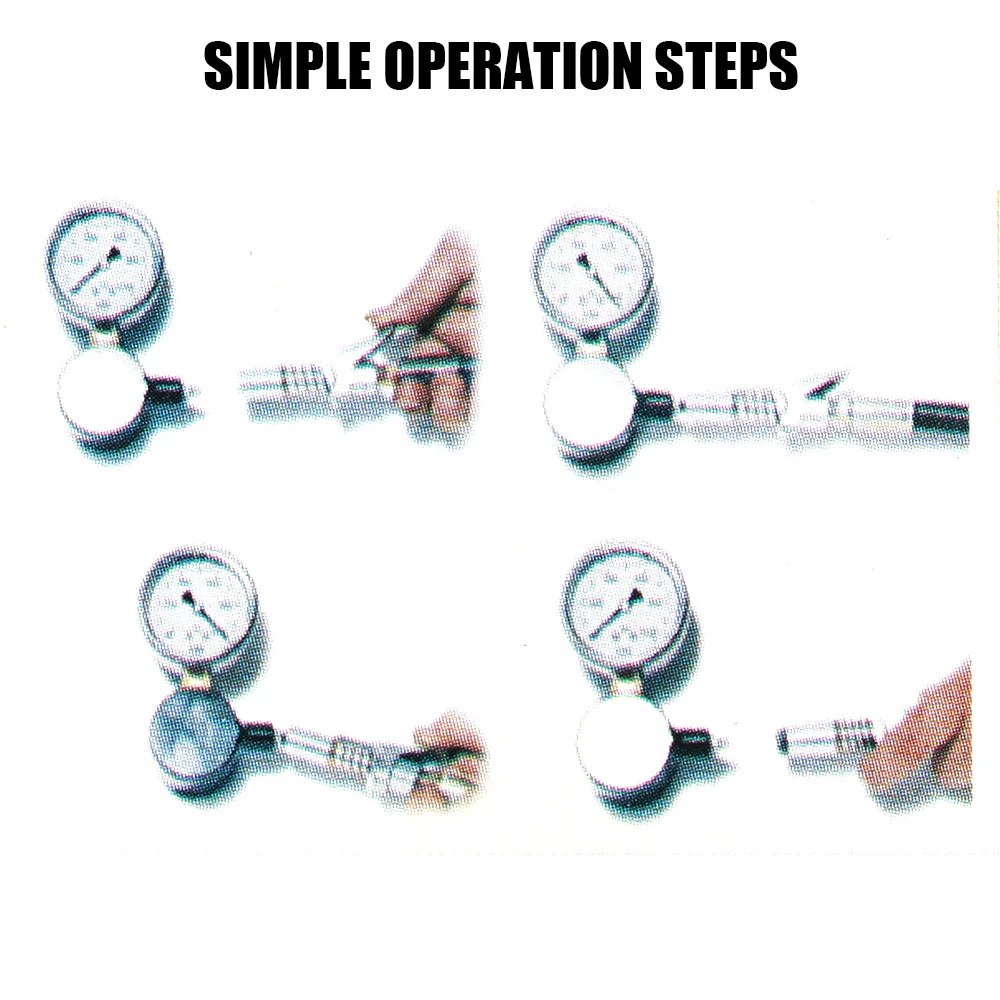 SIMPLE OPERATION STEPS