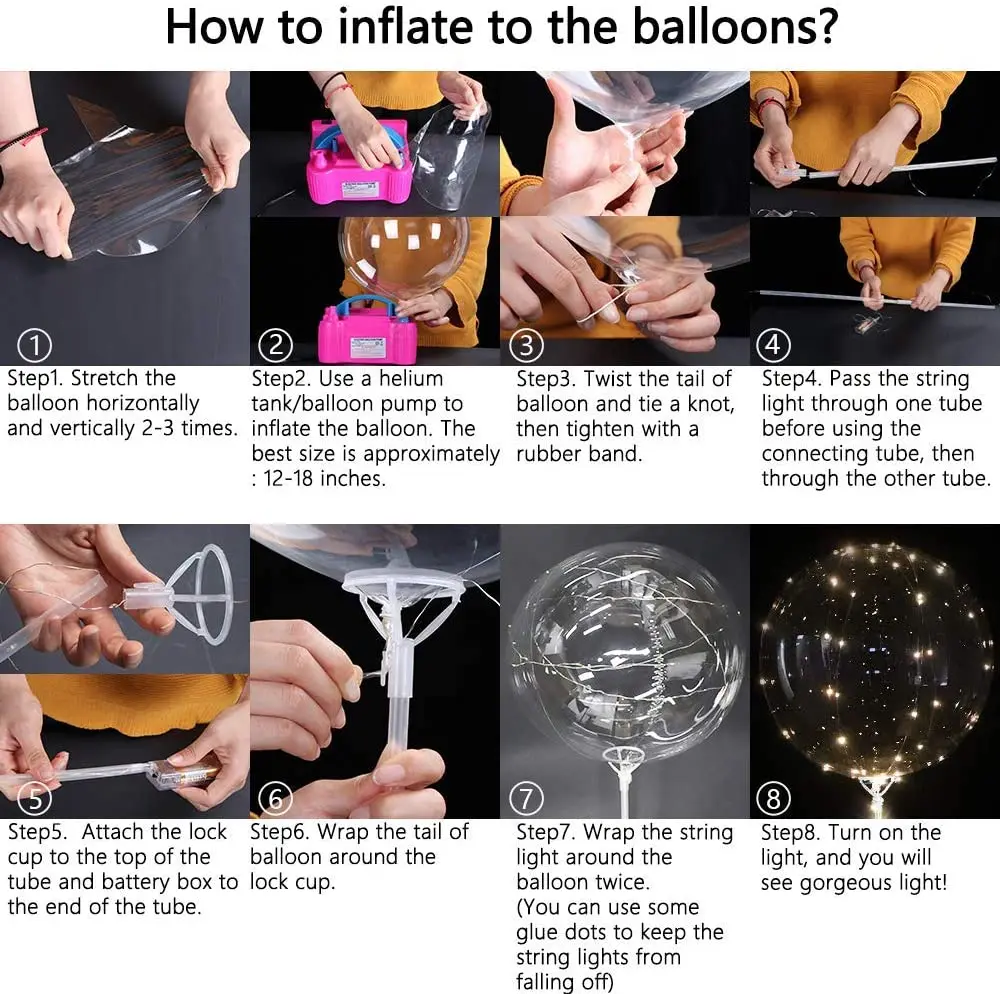 How to inflate to the balloons?

①
Step1. Stretch the balloon horizontally and vertically 2-3 times.

②
Step2. Use a helium tank/balloon pump to inflate the balloon. The best size is approximately : 12-18 inches.

③
Step3. Twist the tail of balloon and tie a knot, then tighten with a rubber band.

④
Step4. Pass the string light through one tube before using the connecting tube, then through the other tube.

⑤
Step5. Attach the lock cup to the top of the tube and battery box to the end of the tube.

⑥
Step6. Wrap the tail of balloon around the lock cup.

⑦
Step7. Wrap the string light around the balloon twice. (You can use some glue dots to keep the string lights from falling off)

⑧
Step8. Turn on the light, and you will see gorgeous light!