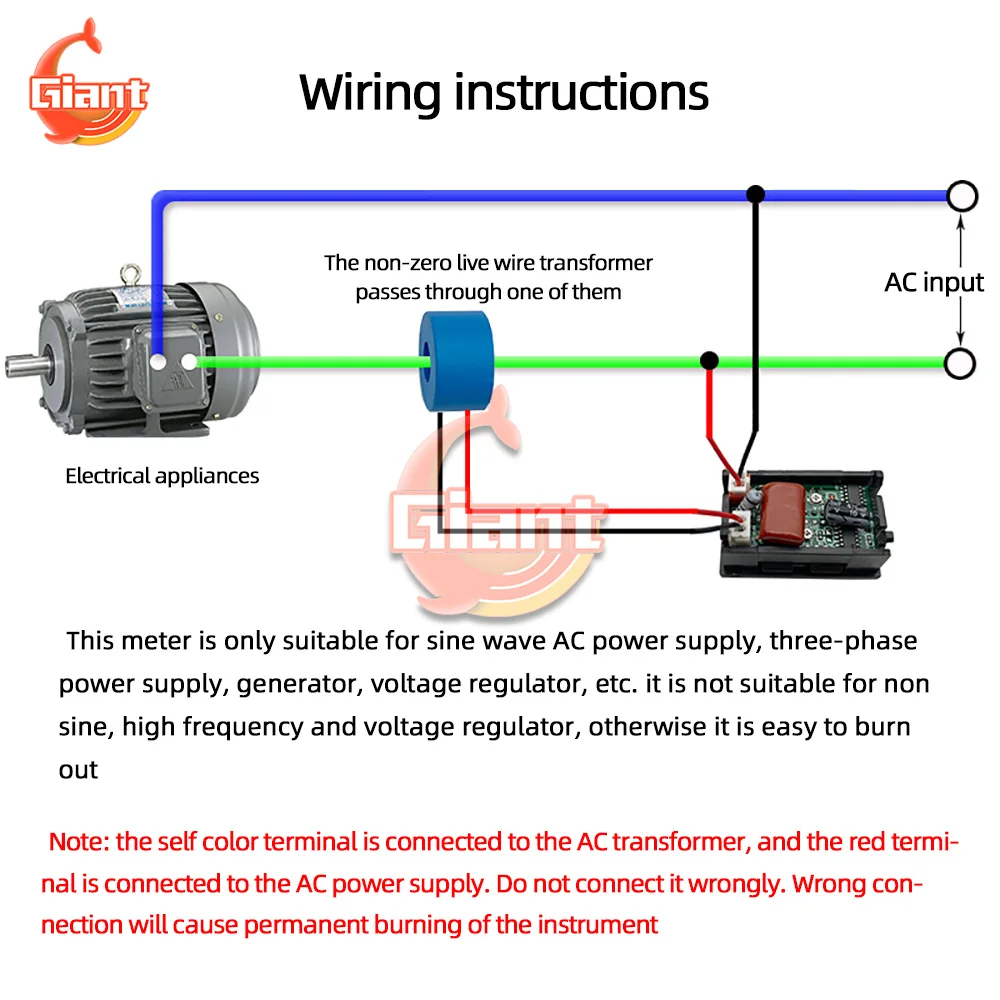 Giant

Wiring instructions

The non-zero live wire transformer passes through one of them

AC input

Electrical appliances

Giant

This meter is only suitable for sine wave AC power supply, three-phase power supply, generator, voltage regulator, etc. it is not suitable for non sine, high frequency and voltage regulator, otherwise it is easy to burn out

Note: the self color terminal is connected to the AC transformer, and the red terminal is connected to the AC power supply. Do not connect it wrongly. Wrong connection will cause permanent burning of the instrument