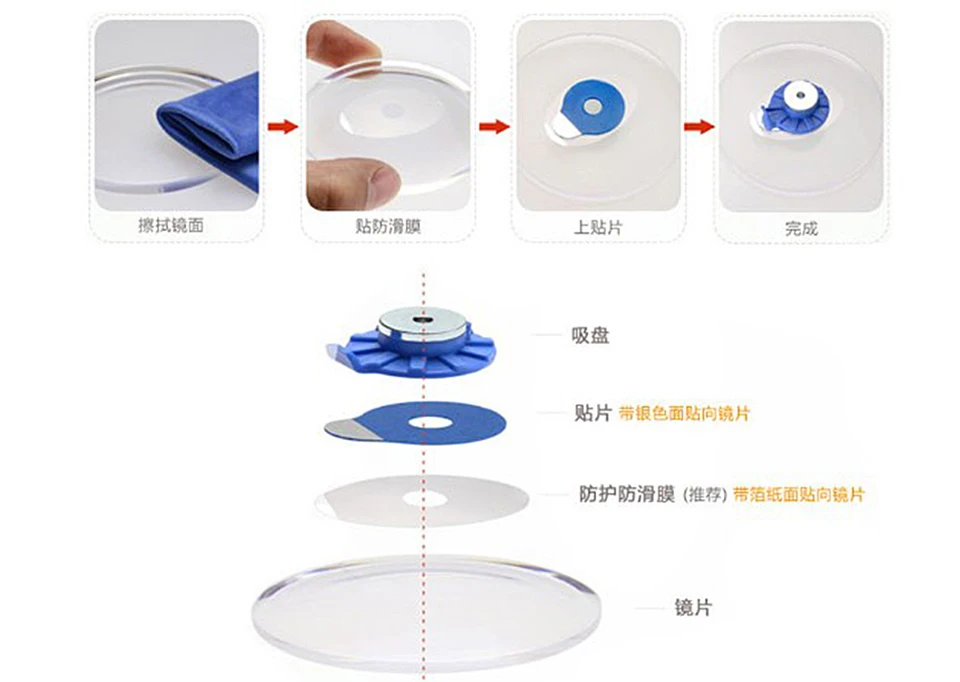 擦拭镜面

贴防滑膜

上贴片

完成

吸盘

贴片 带银色面贴向镜片

防护防滑膜 (推荐) 带箔纸面贴向镜片

镜片