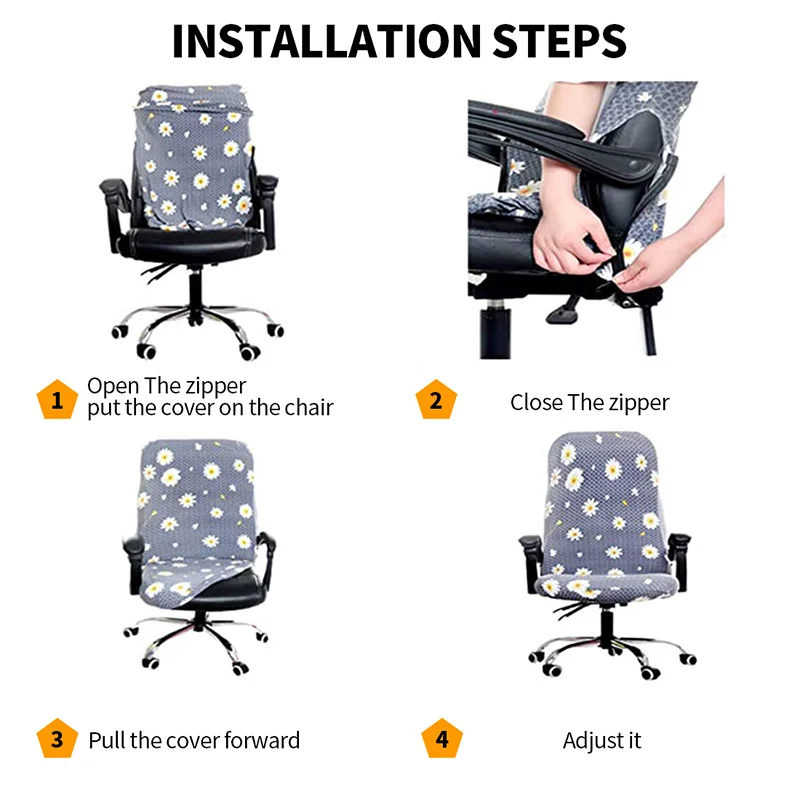 INSTALLATION STEPS

1 Open The zipper put the cover on the chair

2 Close The zipper

3 Pull the cover forward

4 Adjust it