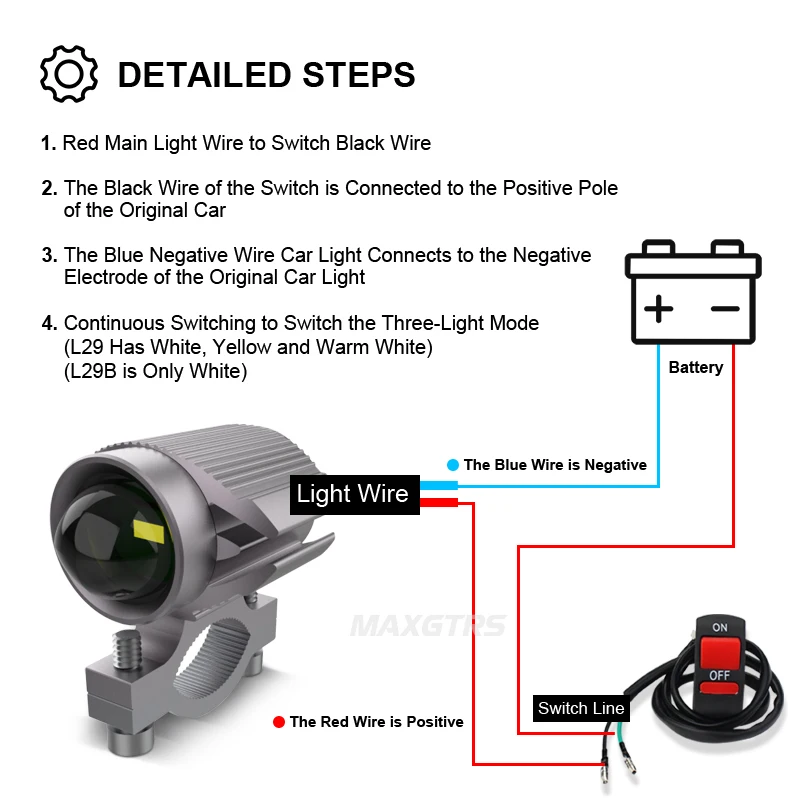 DETAILED STEPS

1. Red Main Light Wire to Switch Black Wire

2. The Black Wire of the Switch is Connected to the Positive Pole of the Original Car

3. The Blue Negative Wire Car Light Connects to the Negative Electrode of the Original Car Light

4. Continuous Switching to Switch the Three-Light Mode (L29 Has White, Yellow and Warm White) (L29B is Only White)

+ −

Battery

The Blue Wire is Negative

Light Wire

MAXGTRS

ON

OFF

Switch Line

The Red Wire is Positive