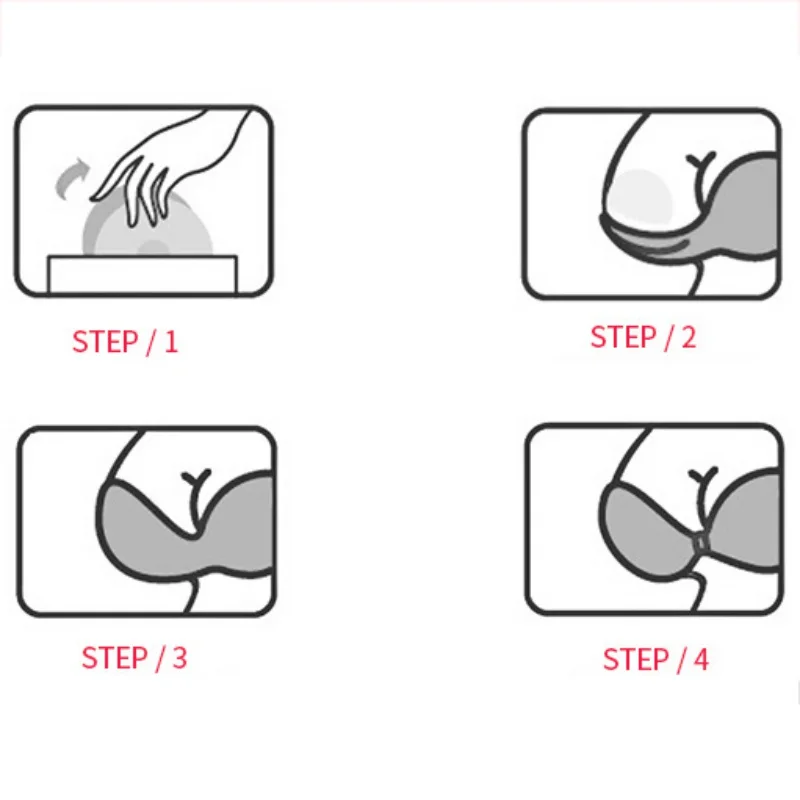 STEP / 1

STEP / 2

STEP / 3

STEP / 4