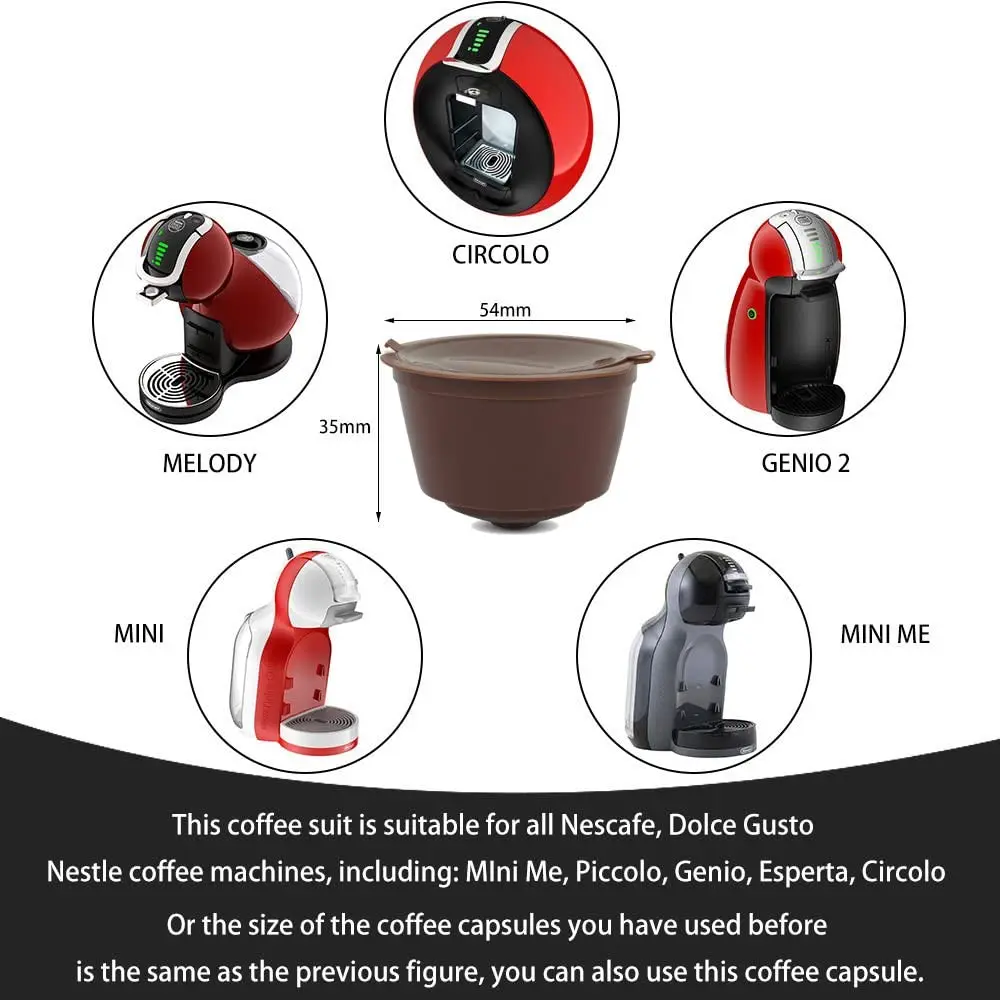 CIRCOLO

MELODY

54mm

35mm

GENIO 2

MINI

MINI ME

This coffee suit is suitable for all Nescafe, Dolce Gusto
Nestle coffee machines, including: MIni Me, Piccolo, Genio, Esperta, Circolo
Or the size of the coffee capsules you have used before
is the same as the previous figure, you can also use this coffee capsule.