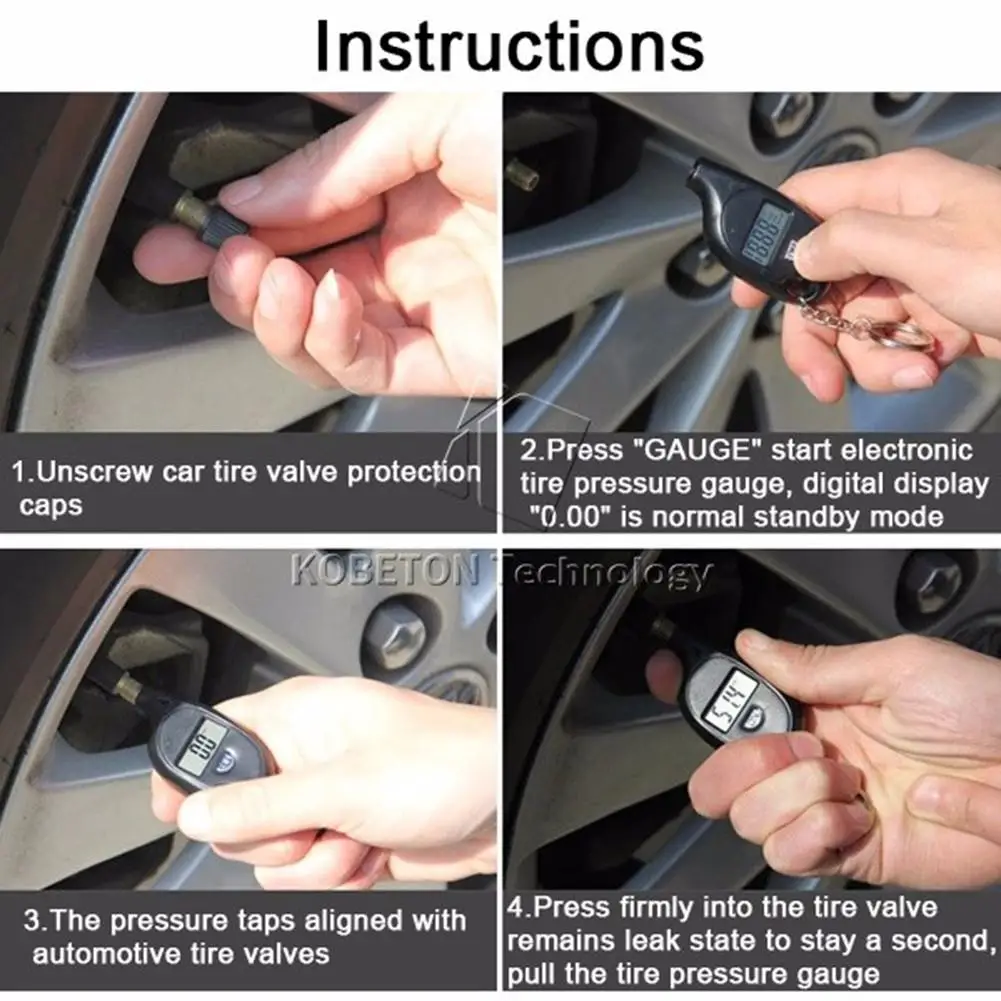 Instructions

1.Unscrew car tire valve protection caps

2.Press "GAUGE" start electronic tire pressure gauge, digital display "0.00" is normal standby mode

KOBETON Technology

3.The pressure taps aligned with automotive tire valves

4.Press firmly into the tire valve remains leak state to stay a second, pull the tire pressure gauge