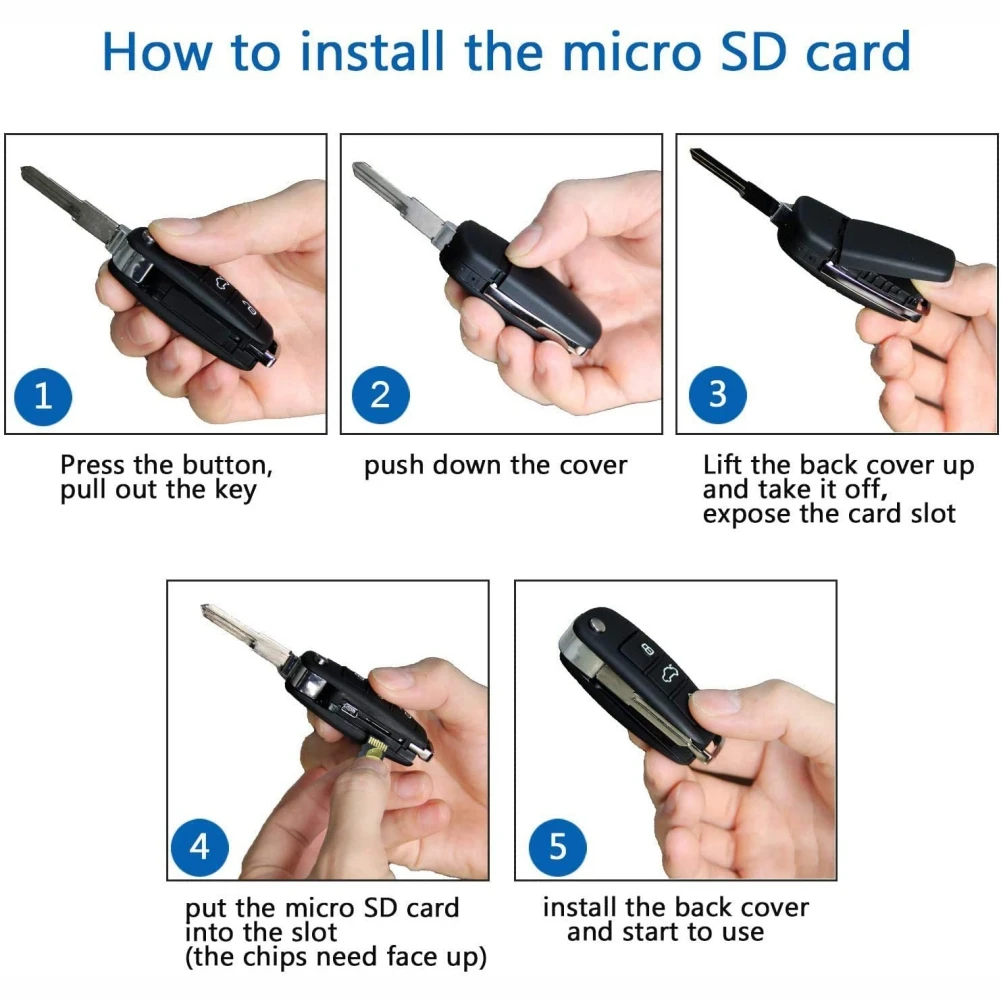 How to install the micro SD card

1

Press the button, pull out the key

2

push down the cover

3

Lift the back cover up and take it off, expose the card slot

4

put the micro SD card into the slot (the chips need face up)

5

install the back cover and start to use