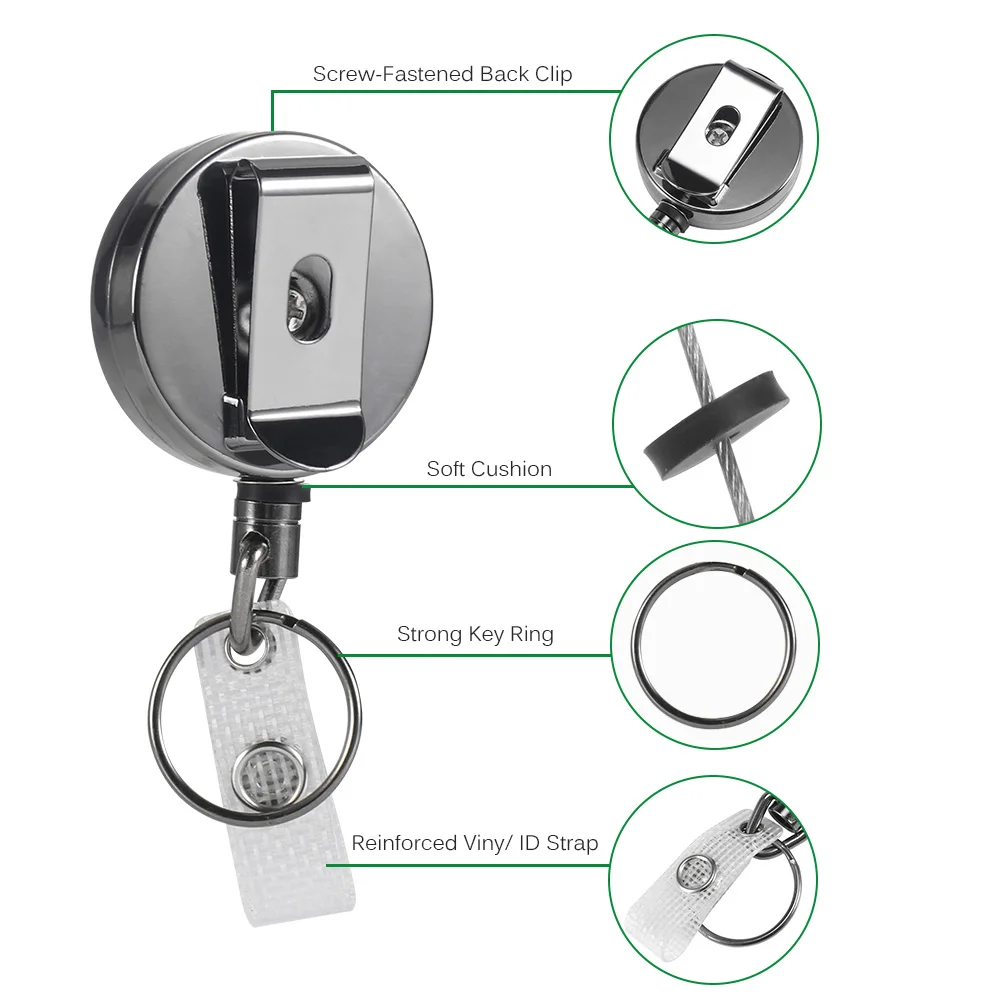 Screw-Fastened Back Clip

Soft Cushion

Strong Key Ring

Reinforced Viny/ ID Strap