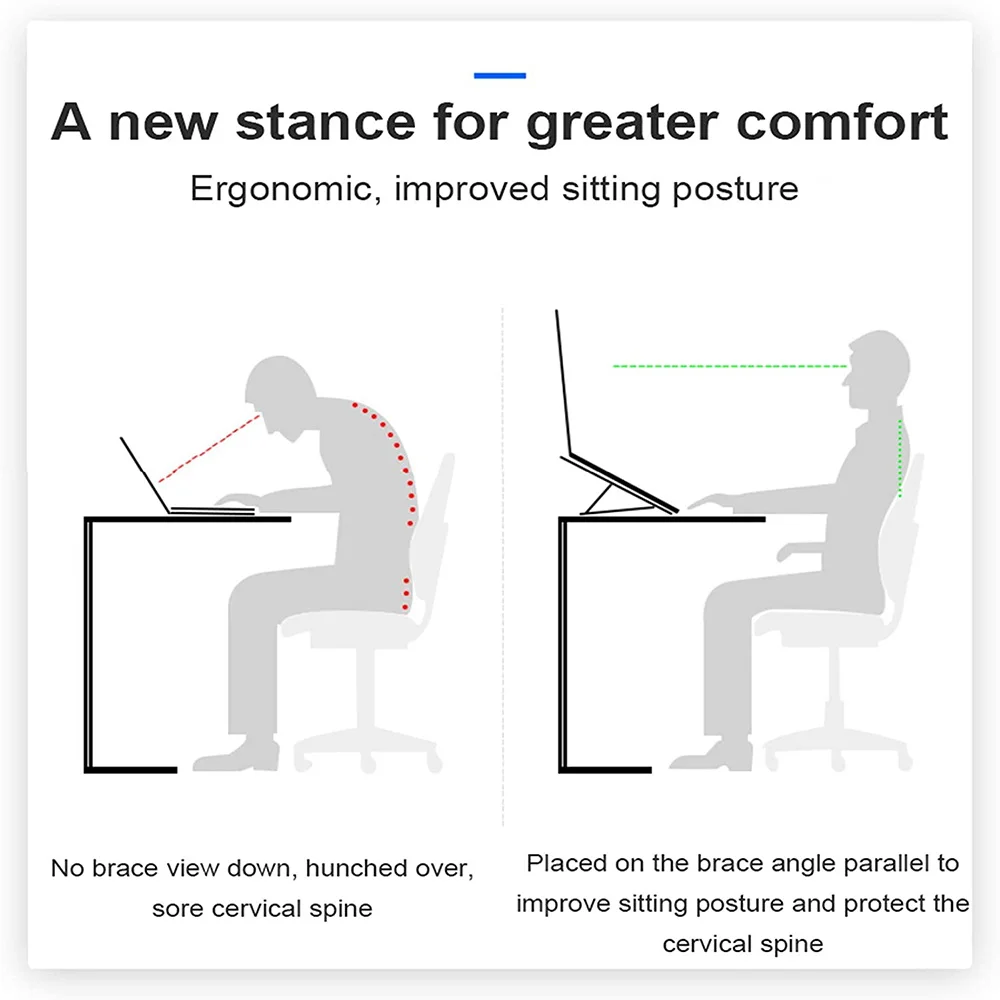 A new stance for greater comfort

Ergonomic, improved sitting posture

No brace view down, hunched over, sore cervical spine

Placed on the brace angle parallel to improve sitting posture and protect the cervical spine