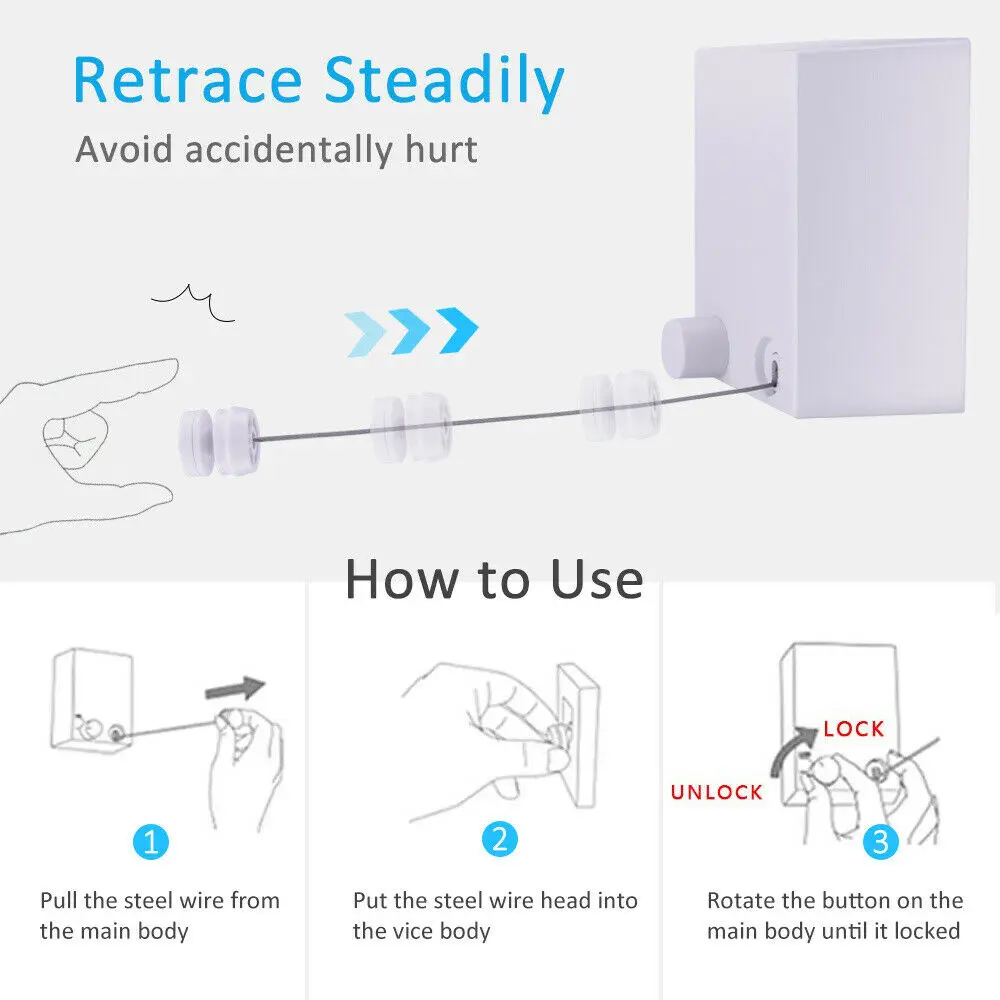 Retrace Steadily
Avoid accidentally hurt

How to Use

1
Pull the steel wire from the main body

2
Put the steel wire head into the vice body

LOCK
UNLOCK
3
Rotate the button on the main body until it locked