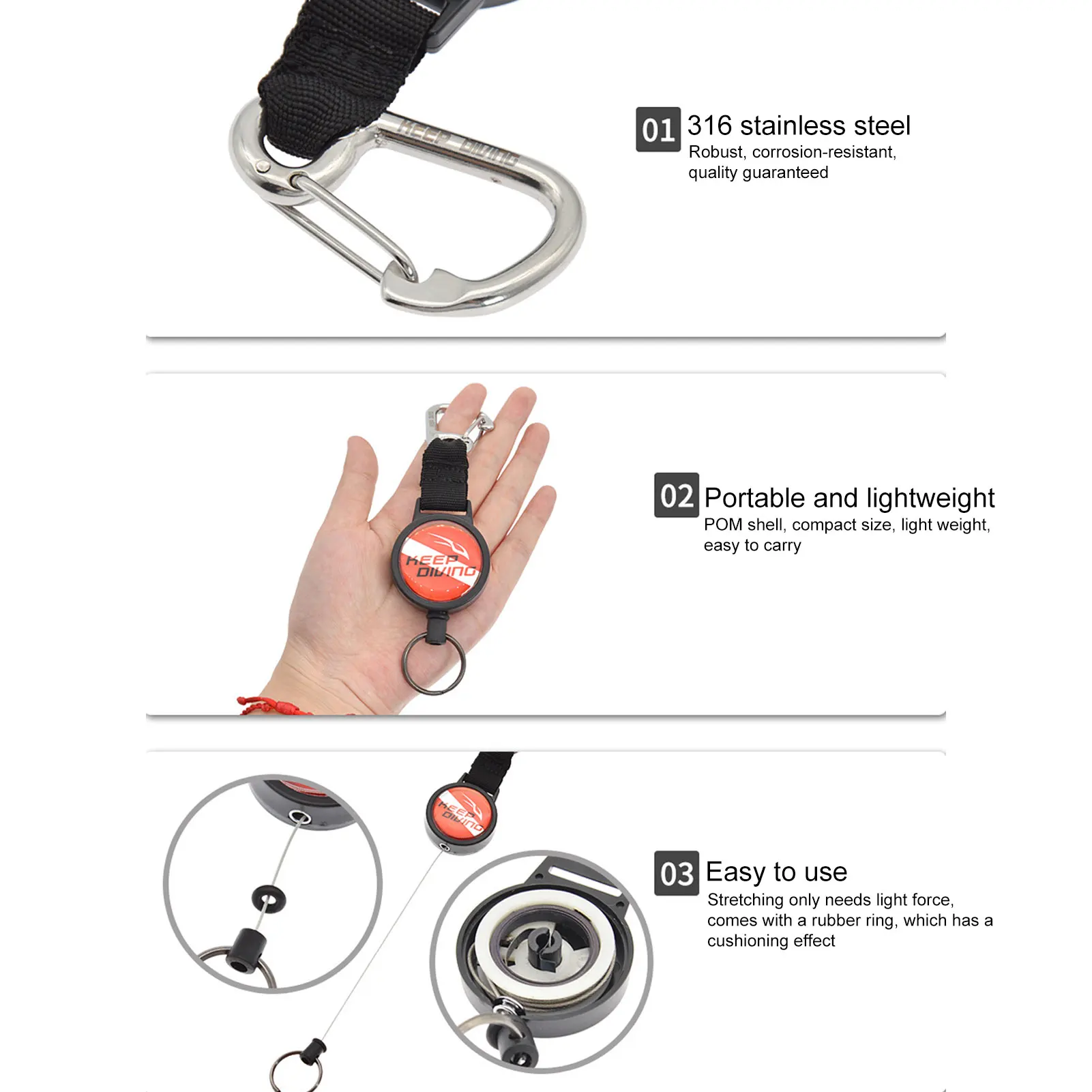 KEEP DIVING

01 316 stainless steel
Robust, corrosion-resistant, quality guaranteed

KEEP DIVING

02 Portable and lightweight
POM shell, compact size, light weight, easy to carry

KEEP DIVING

03 Easy to use
Stretching only needs light force, comes with a rubber ring, which has a cushioning effect