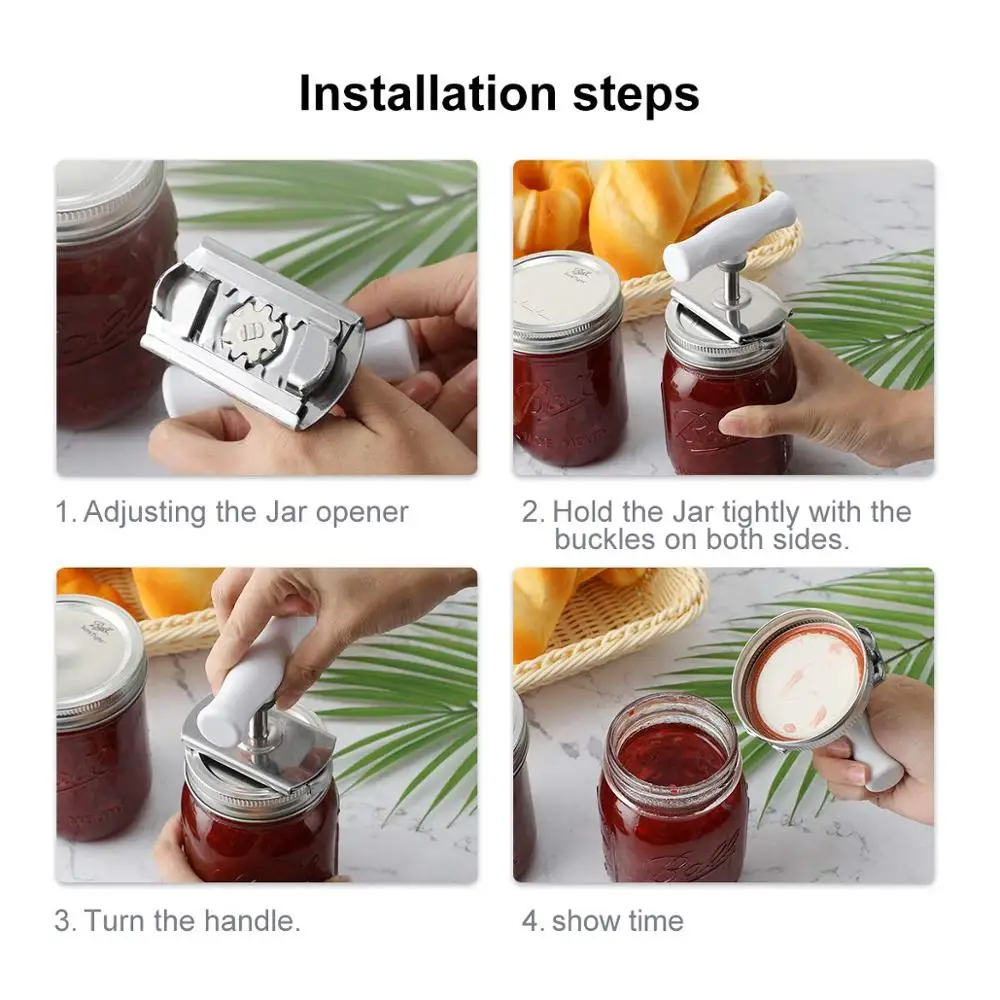 Installation steps

1. Adjusting the Jar opener

2. Hold the Jar tightly with the buckles on both sides.

3. Turn the handle.

4. show time