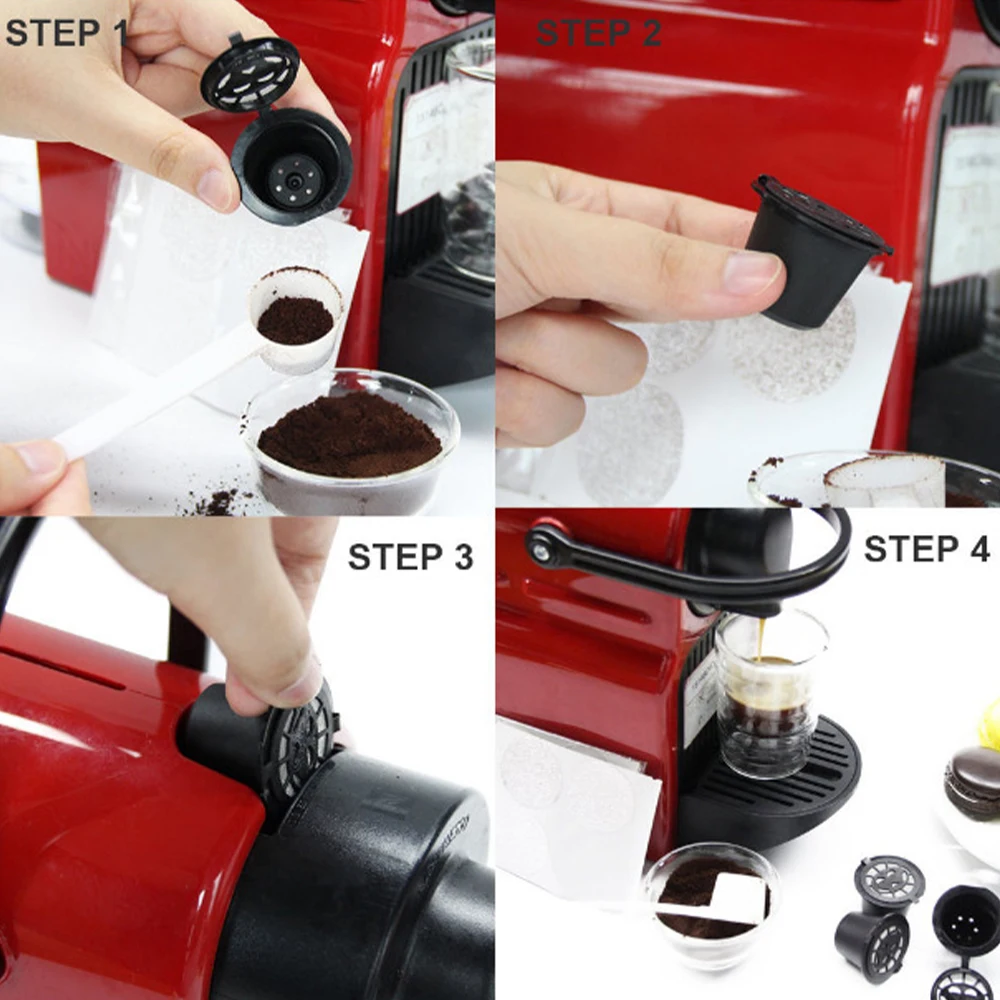 STEP 1

STEP 2

STEP 3

STEP 4