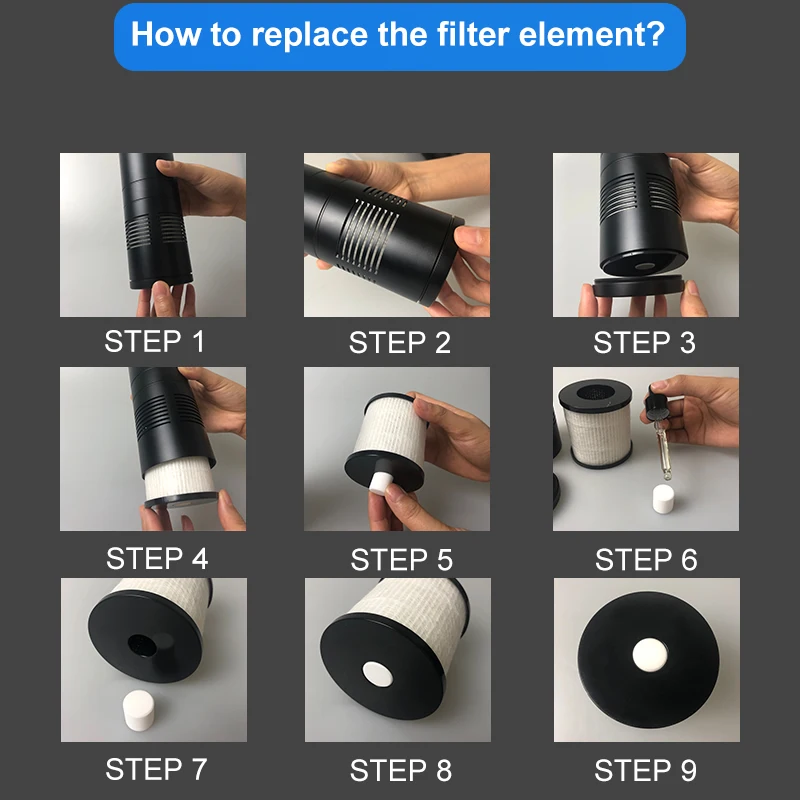 How to replace the filter element?

STEP 1

STEP 2

STEP 3

STEP 4

STEP 5

STEP 6

STEP 7

STEP 8

STEP 9