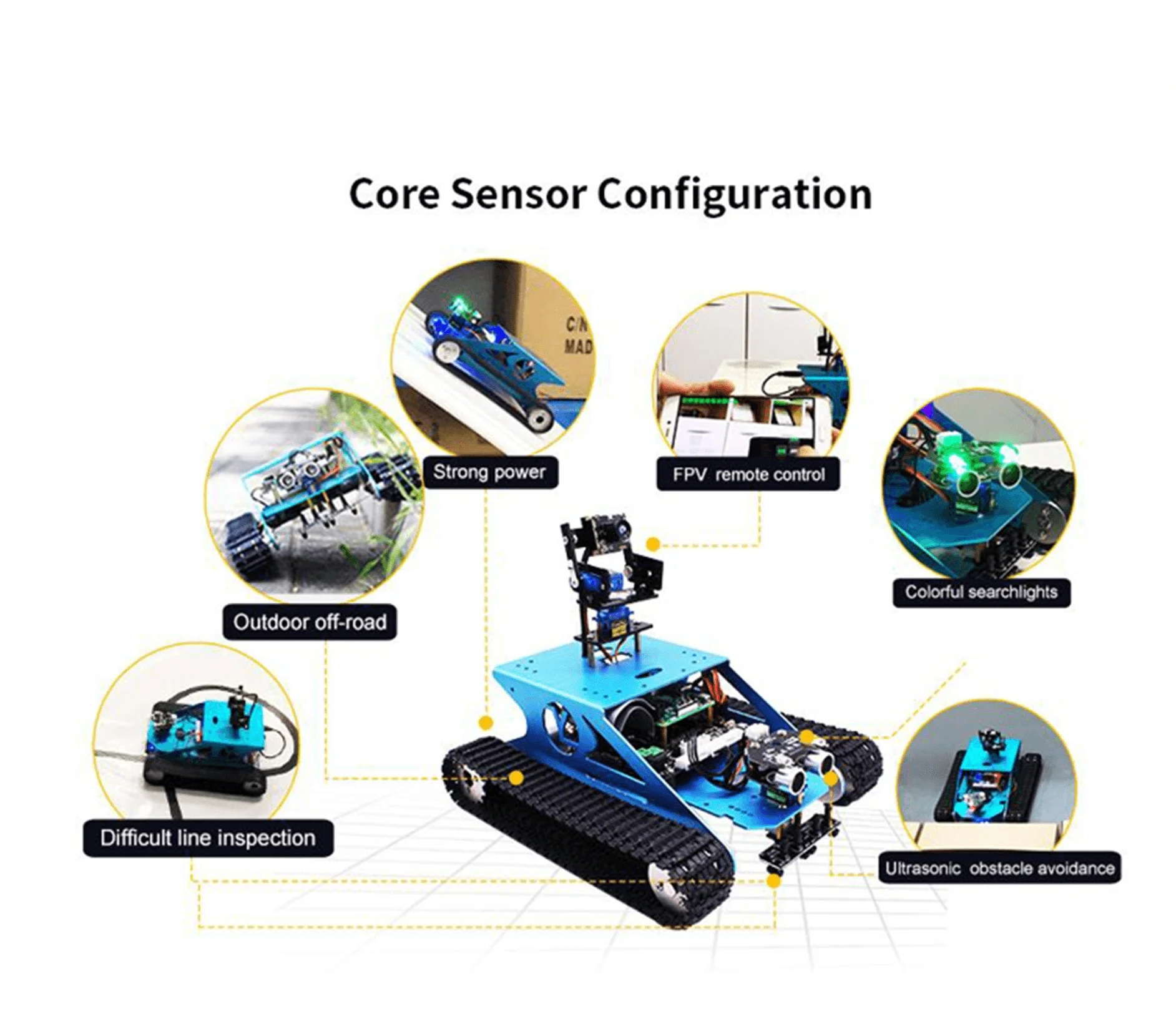 Core Sensor Configuration

Strong power

FPV remote control

Outdoor off-road

Colorful searchlights

Difficult line inspection

Ultrasonic obstacle avoidance