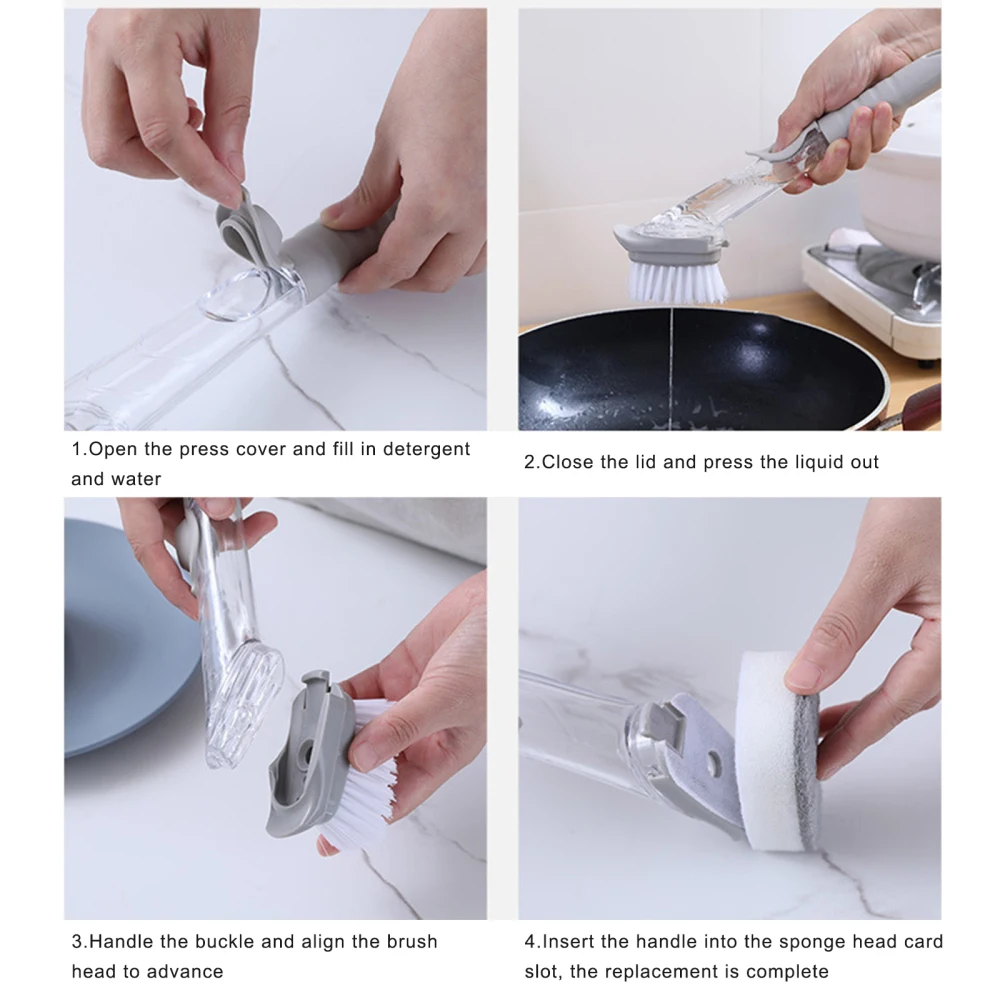 1.Open the press cover and fill in detergent and water

2.Close the lid and press the liquid out

3.Handle the buckle and align the brush head to advance

4.Insert the handle into the sponge head card slot, the replacement is complete