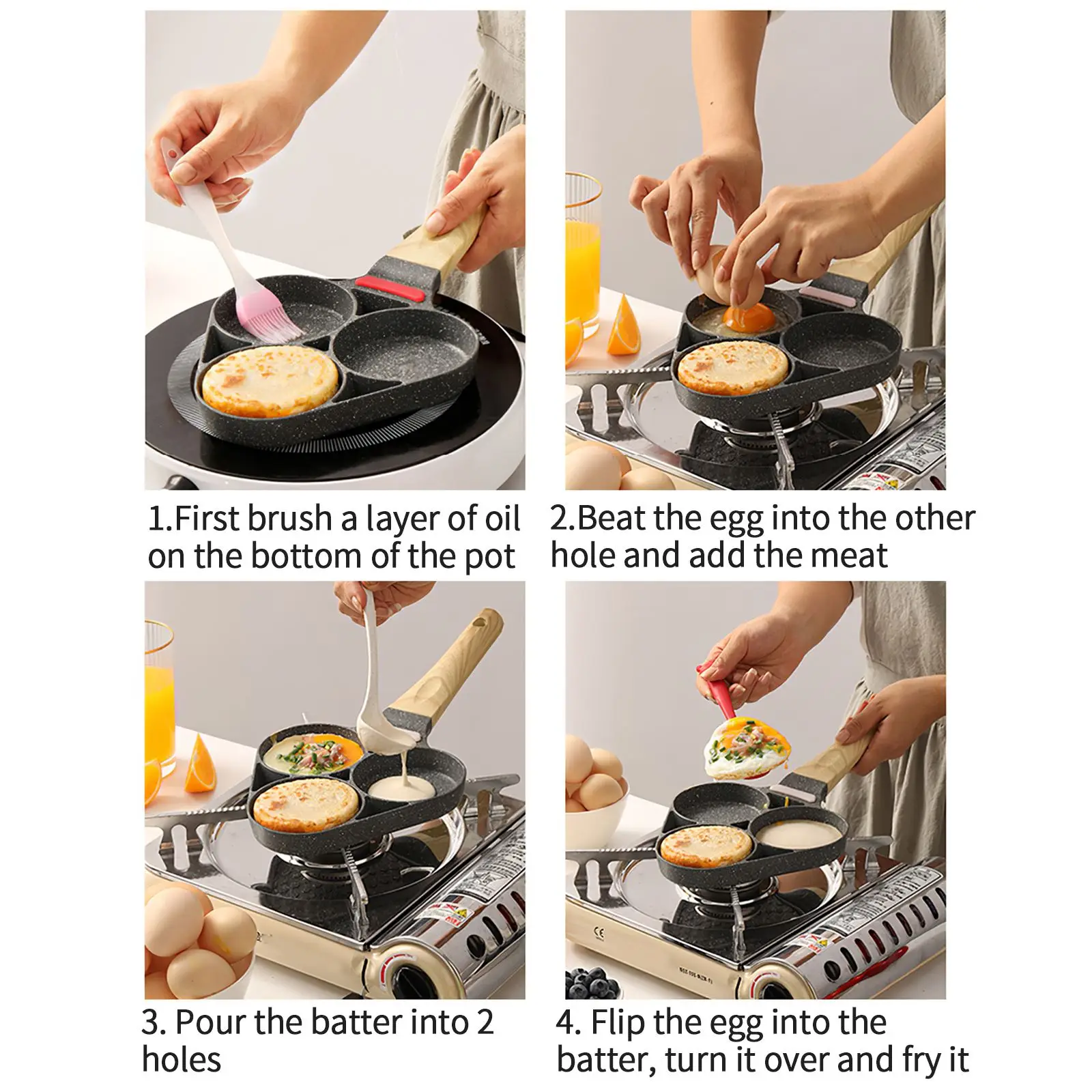 1.First brush a layer of oil on the bottom of the pot

2.Beat the egg into the other hole and add the meat

3. Pour the batter into 2 holes

4. Flip the egg into the batter, turn it over and fry it