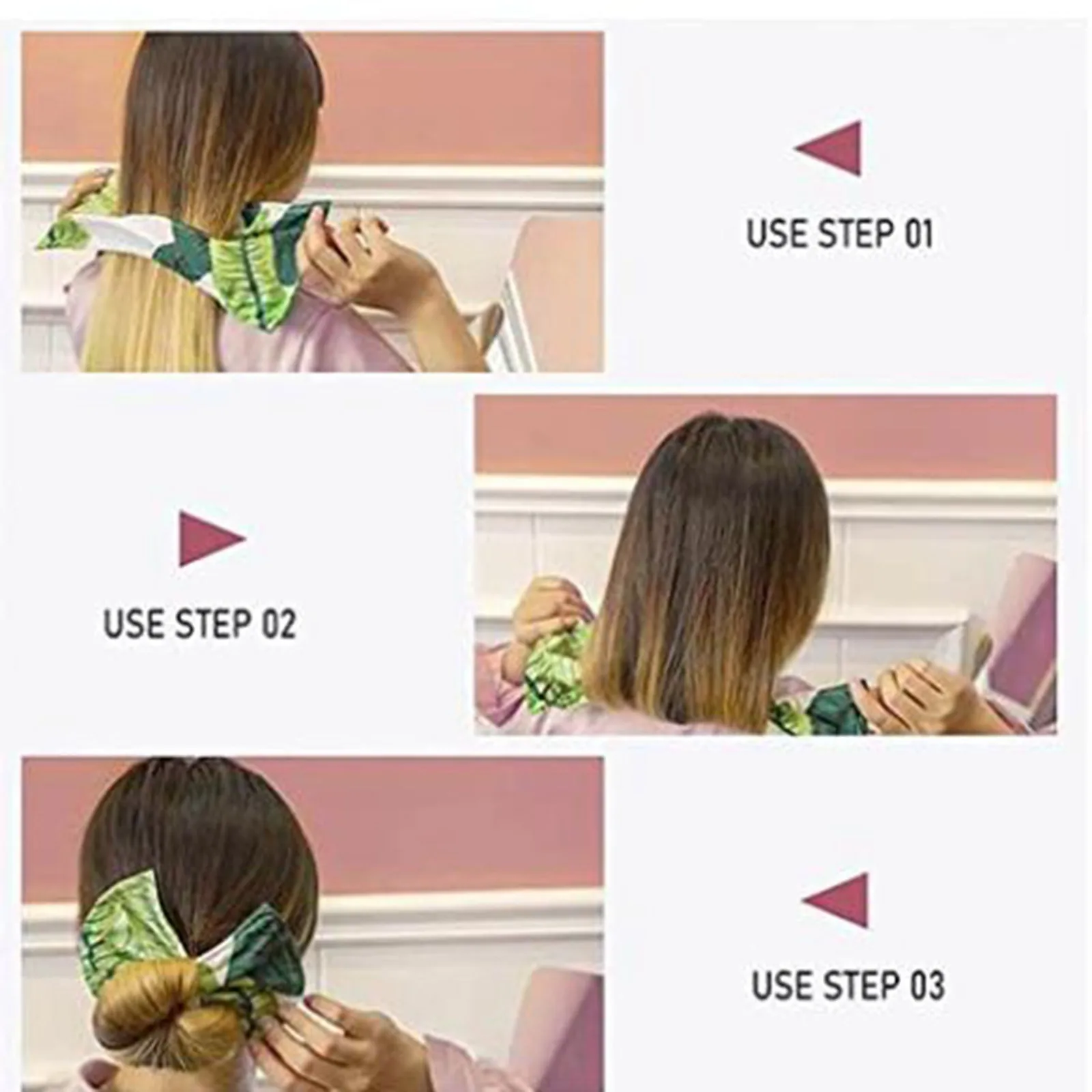 USE STEP 01

USE STEP 02

USE STEP 03