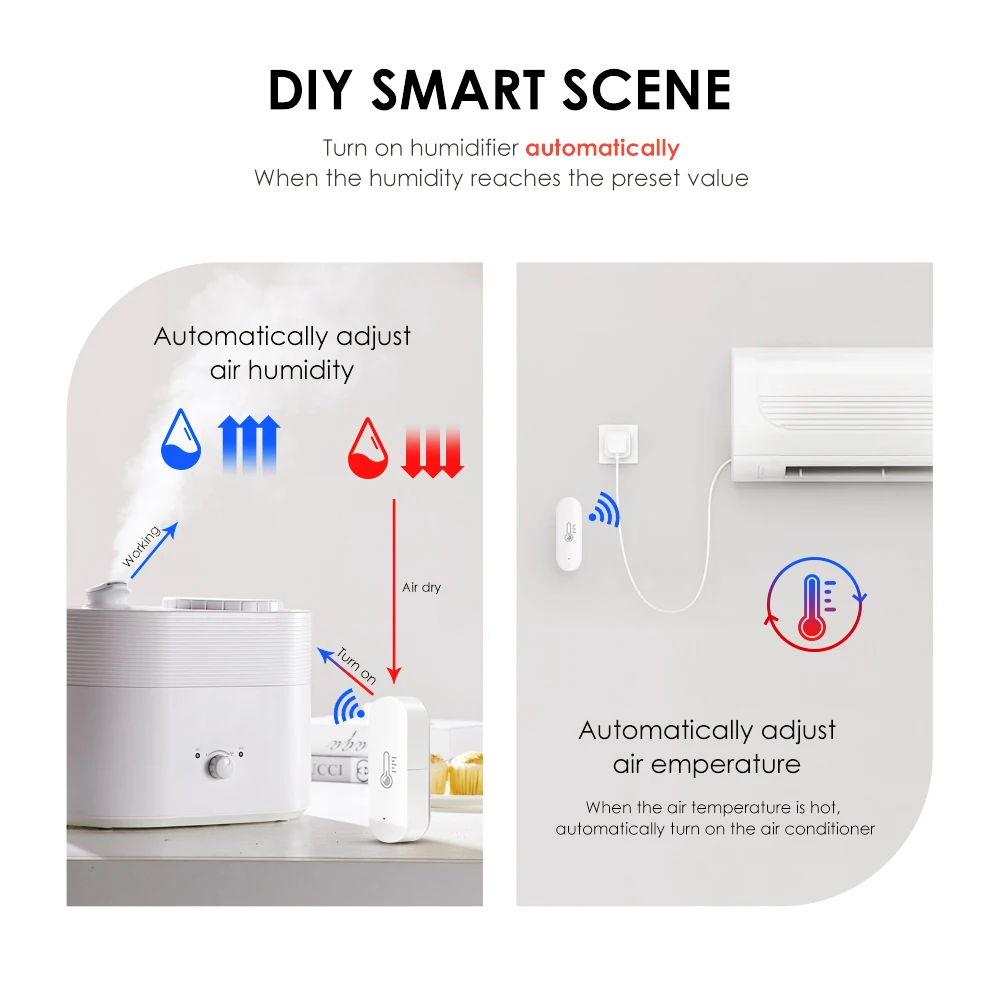 DIY SMART SCENE

Turn on humidifier automatically
When the humidity reaches the preset value

Automatically adjust air humidity

Working

Air dry

Turn on

UCCI

Automatically adjust air emperature

When the air temperature is hot, automatically turn on the air conditioner