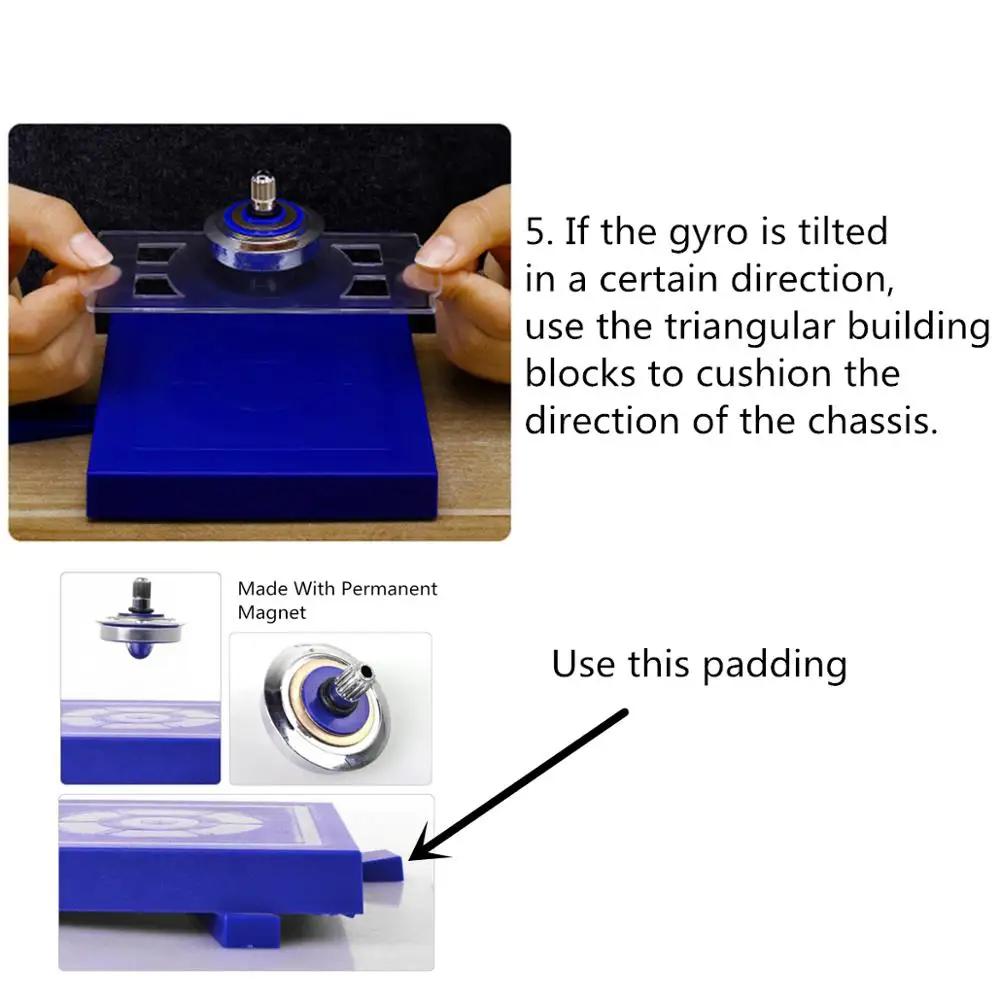 5. If the gyro is tilted in a certain direction, use the triangular building blocks to cushion the direction of the chassis.

Made With Permanent Magnet

Use this padding