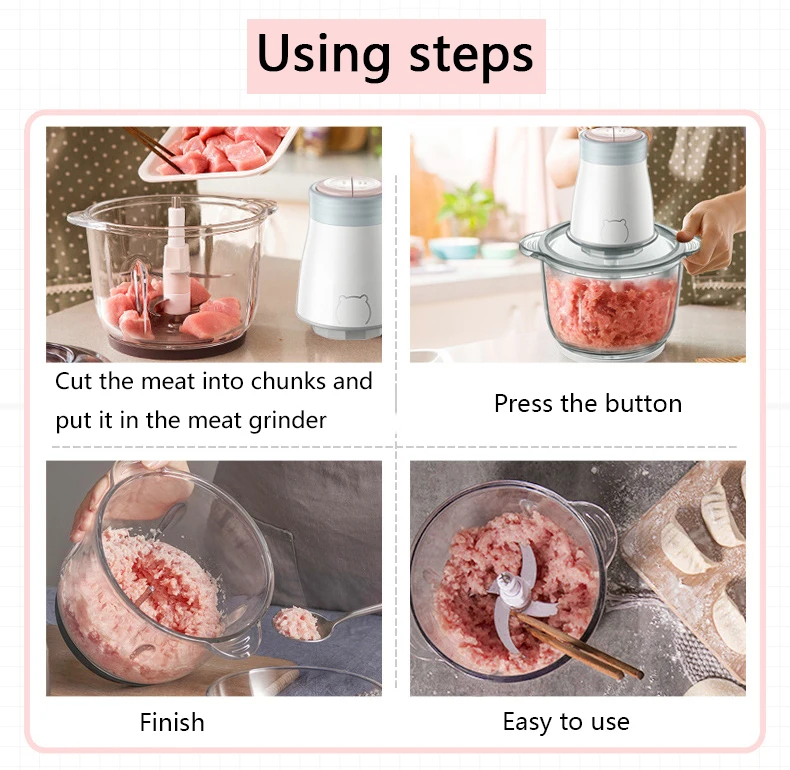 Using steps

Cut the meat into chunks and put it in the meat grinder

Press the button

Finish

Easy to use