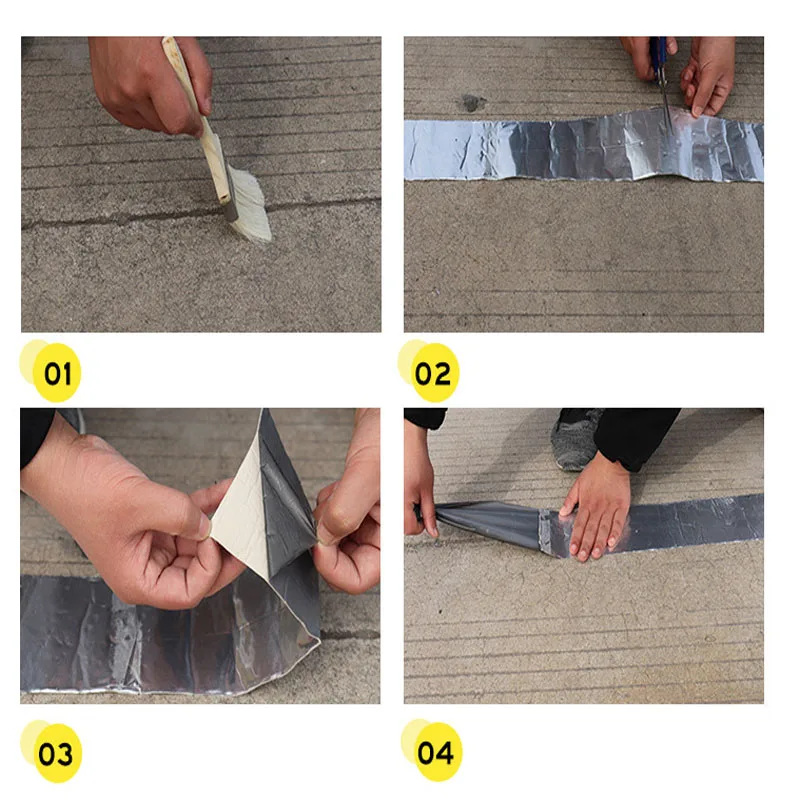 01

02

03

04