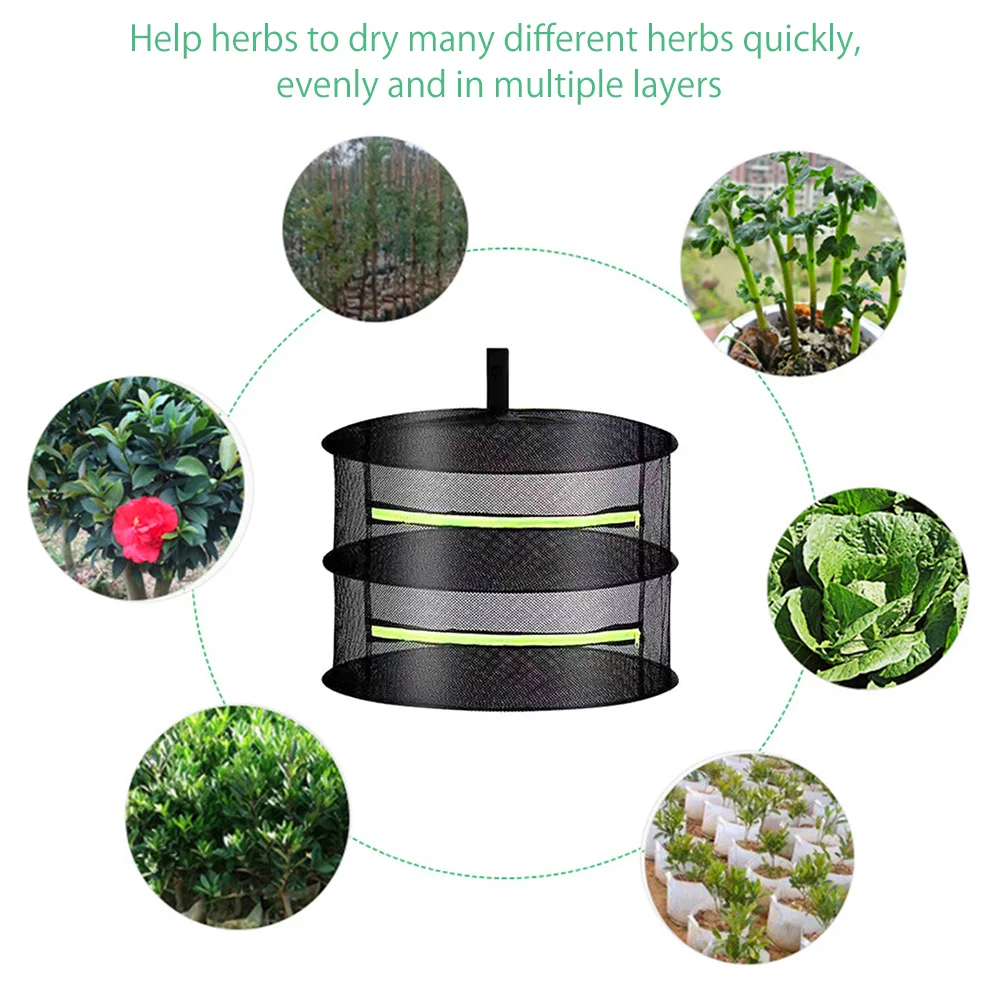 Help herbs to dry many different herbs quickly, evenly and in multiple layers