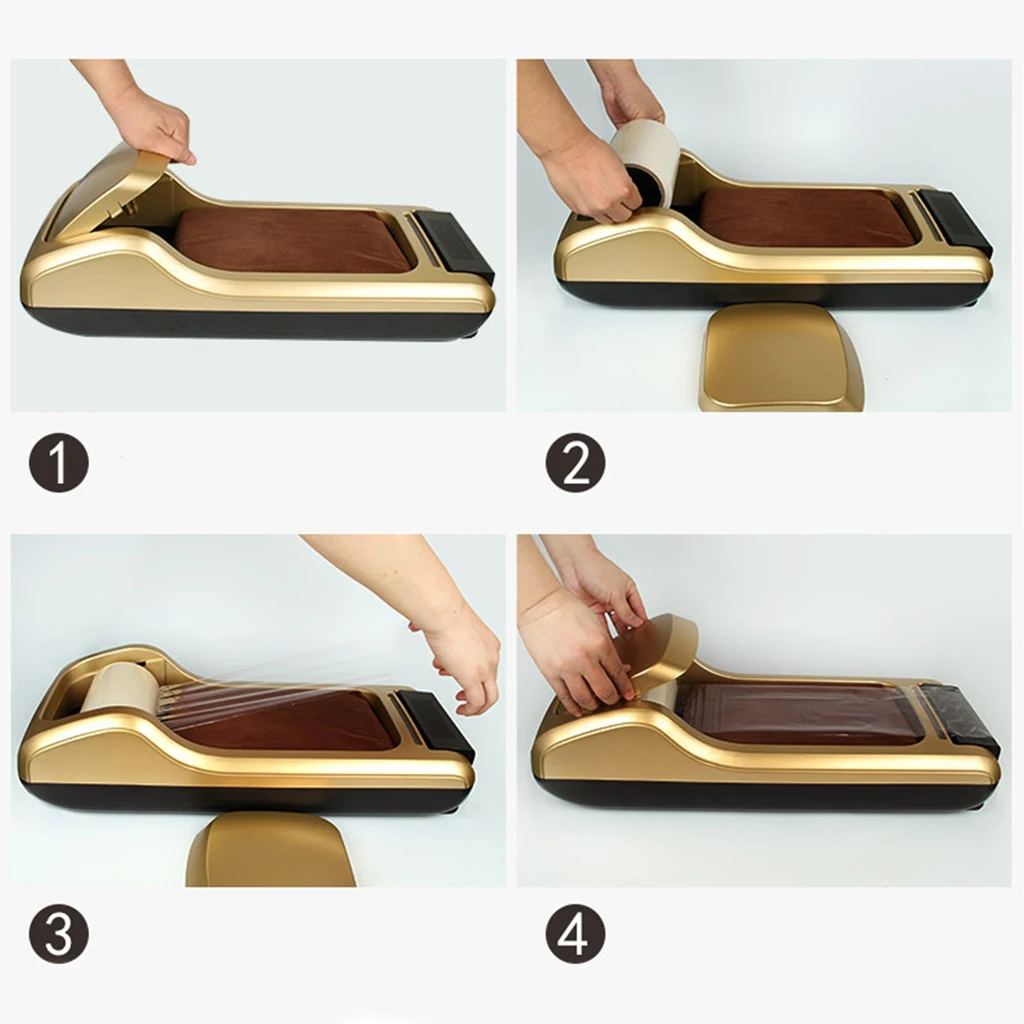 1

2

3

4