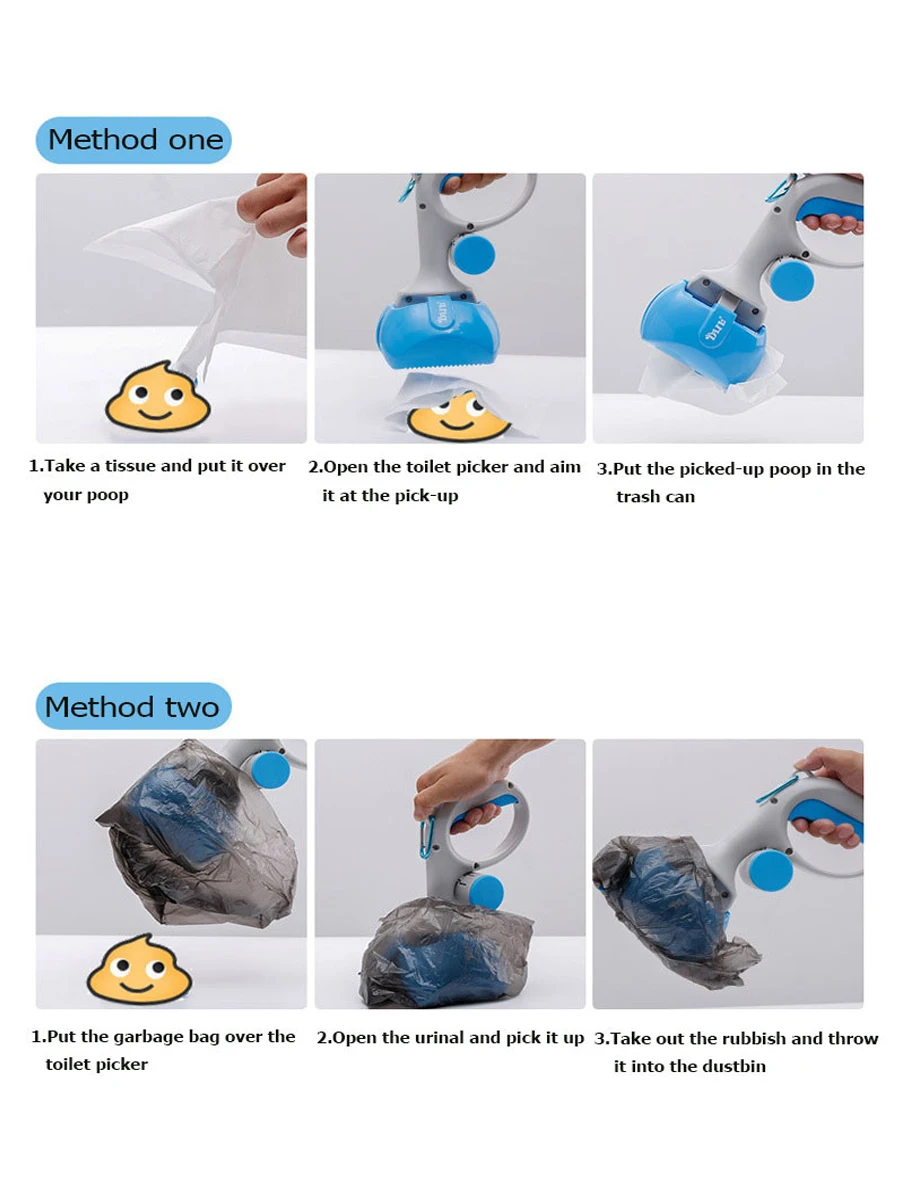 Method one

1.Take a tissue and put it over your poop

2.Open the toilet picker and aim it at the pick-up

3.Put the picked-up poop in the trash can

Method two

1.Put the garbage bag over the toilet picker

2.Open the urinal and pick it up

3.Take out the rubbish and throw it into the dustbin