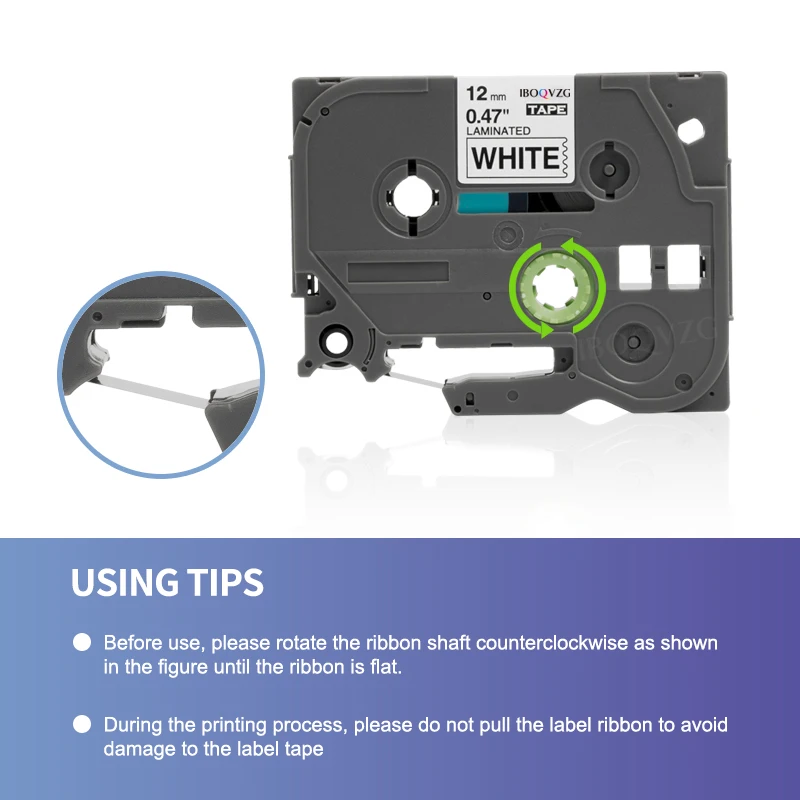 12 mm
0.47"
LAMINATED
IBOQVZG
TAPE
WHITE

IBOQVZG

USING TIPS

Before use, please rotate the ribbon shaft counterclockwise as shown in the figure until the ribbon is flat.

During the printing process, please do not pull the label ribbon to avoid damage to the label tape