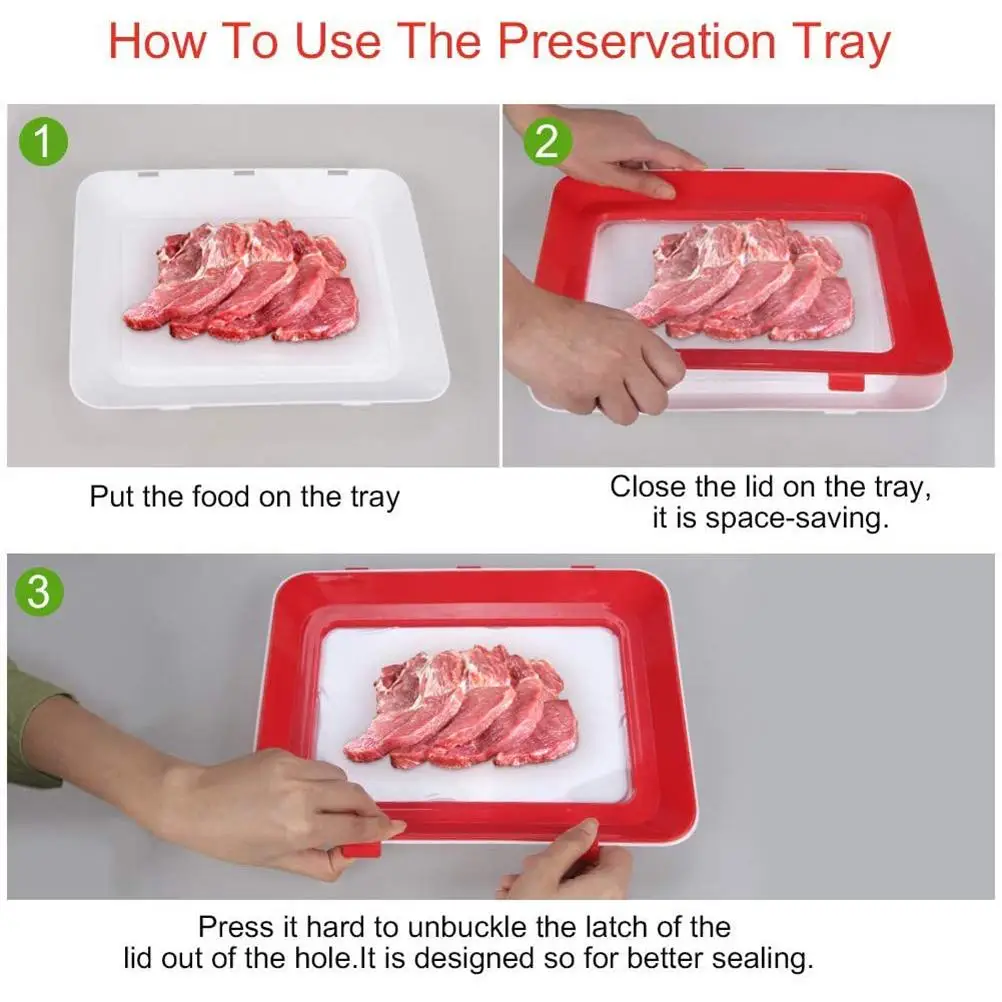 How To Use The Preservation Tray

1

Put the food on the tray

2

Close the lid on the tray, it is space-saving.

3

Press it hard to unbuckle the latch of the lid out of the hole.It is designed so for better sealing.