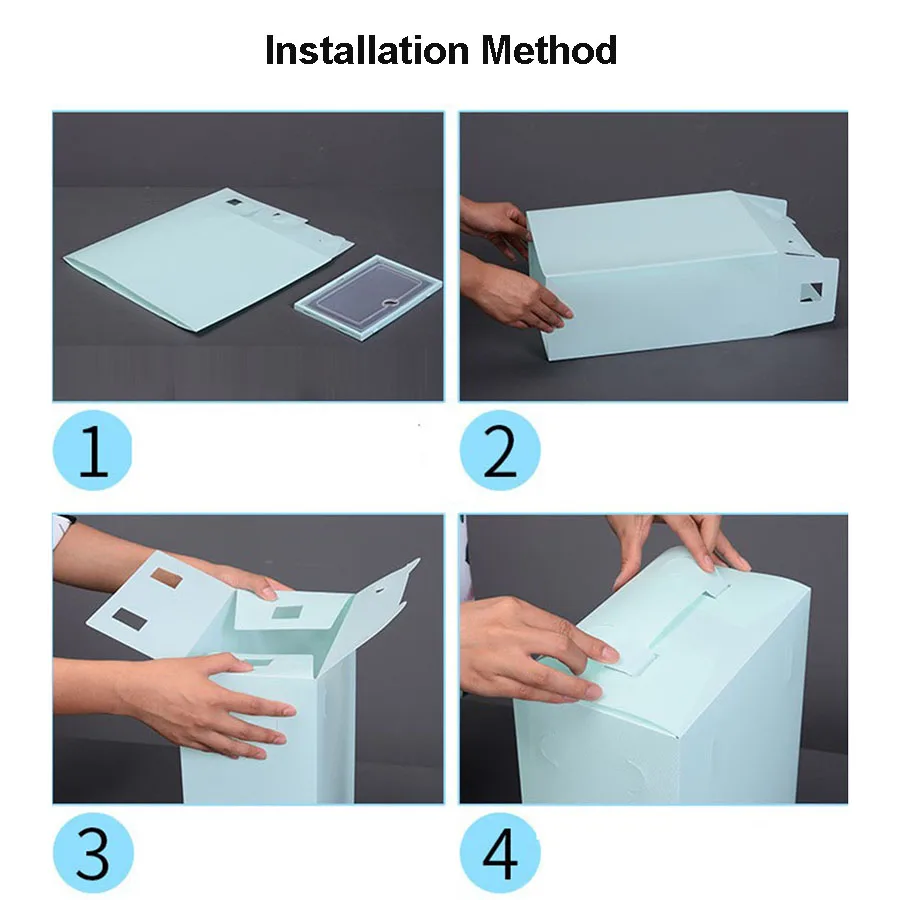 Installation Method

1

2

3

4