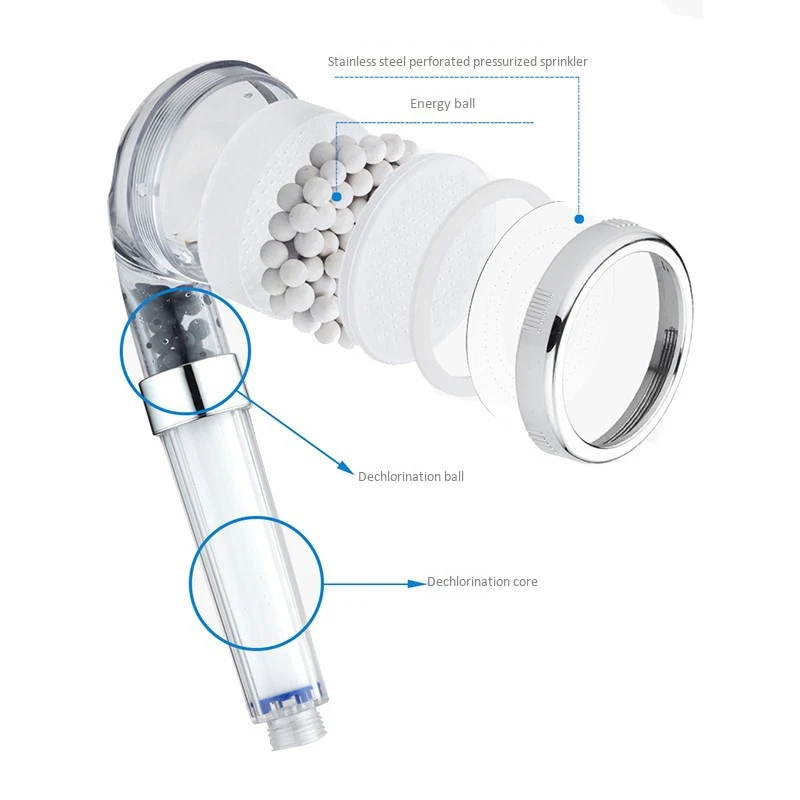 Stainless steel perforated pressurized sprinkler

Energy ball

Dechlorination ball

Dechlorination core