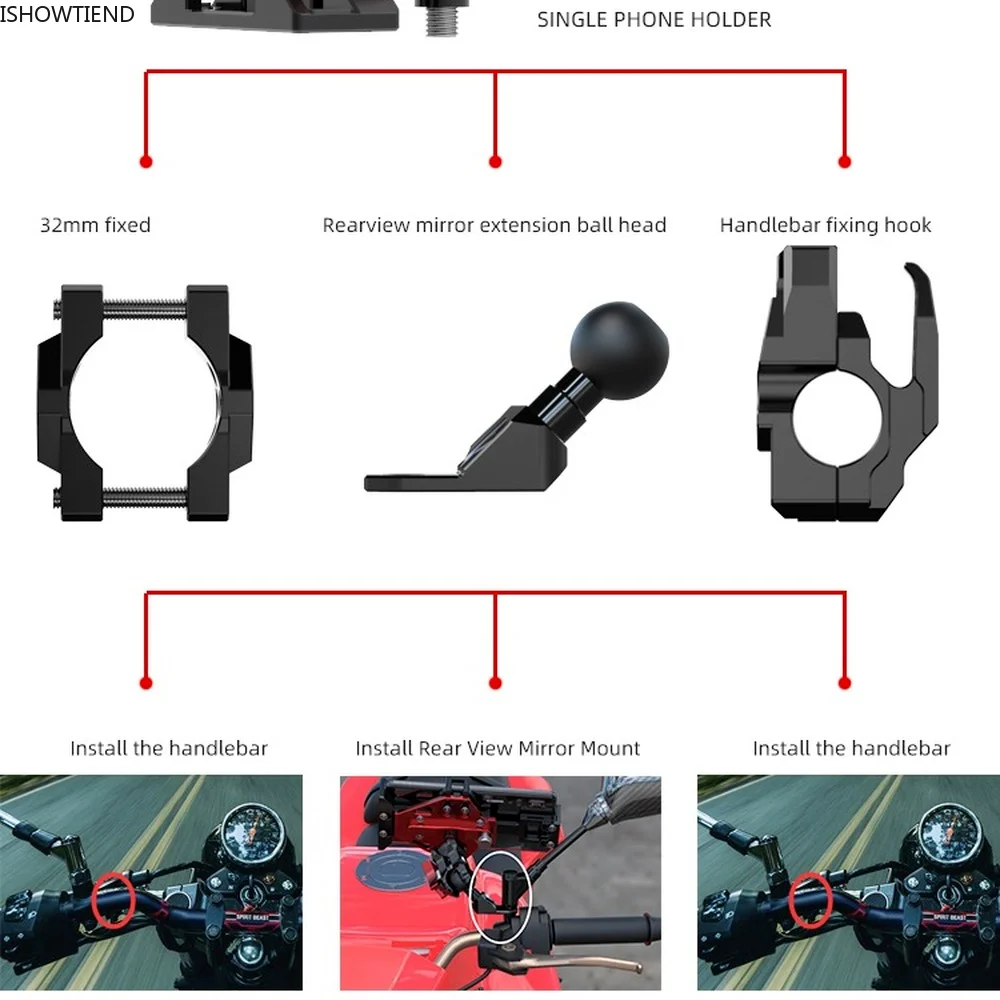 ISHOWTIEND

SINGLE PHONE HOLDER

32mm fixed

Rearview mirror extension ball head

Handlebar fixing hook

Install the handlebar

Install Rear View Mirror Mount

Install the handlebar

SPIRIT BEAST

SPIRIT BEAST