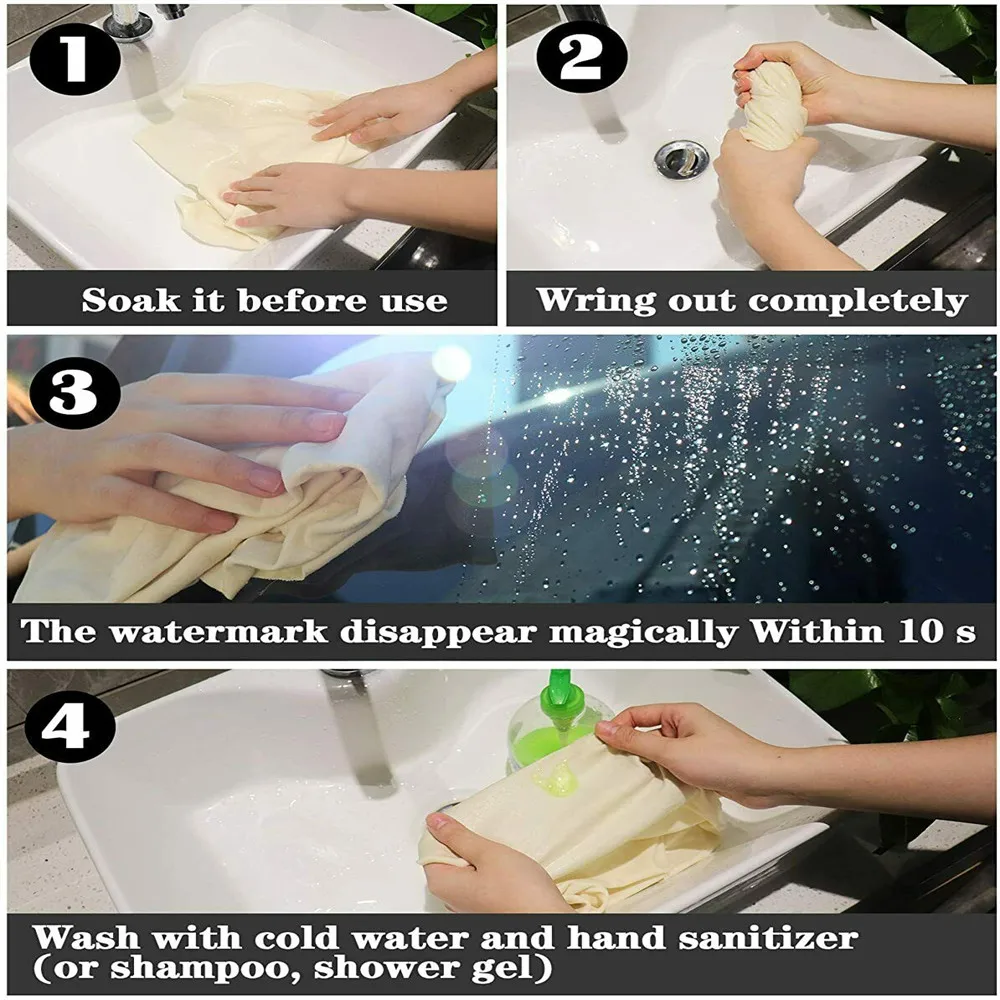 1

Soak it before use

2

Wring out completely

3

The watermark disappear magically Within 10 s

4

Wash with cold water and hand sanitizer (or shampoo, shower gel)