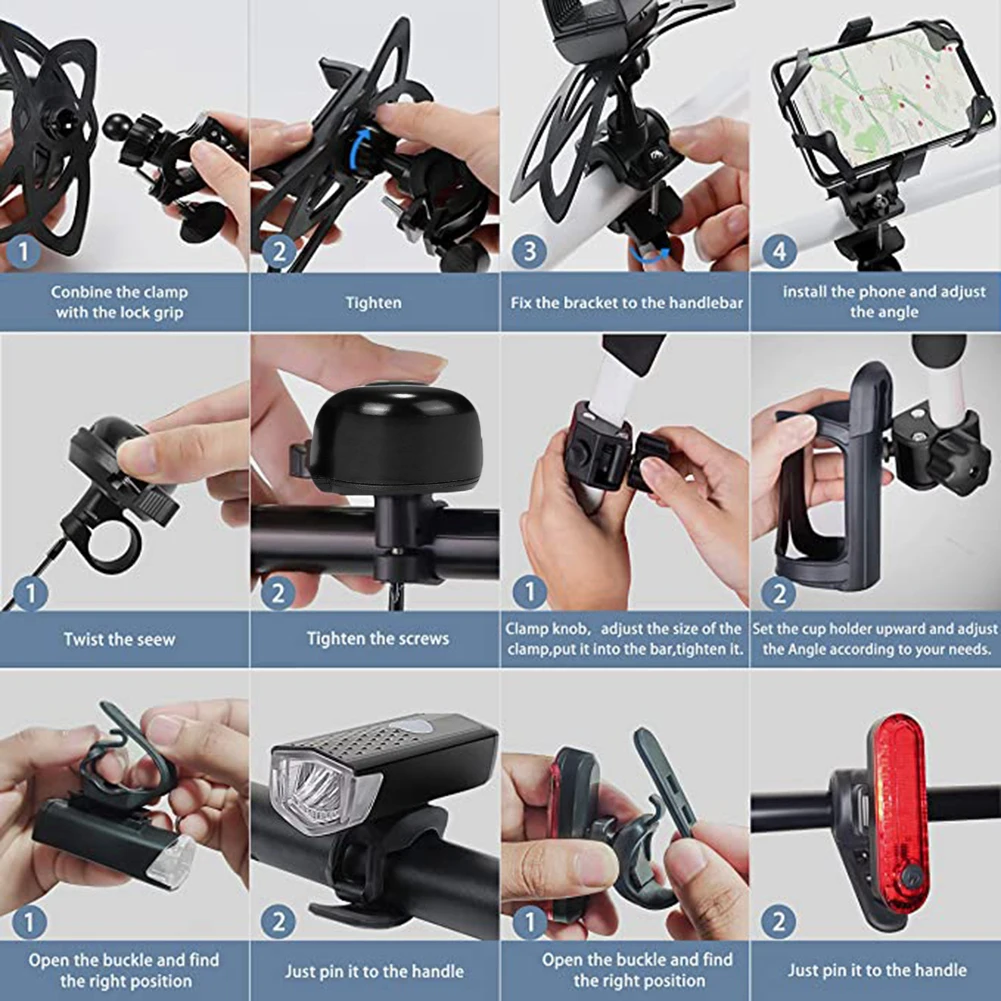 1
Conbine the clamp with the lock grip

2
Tighten

3
Fix the bracket to the handlebar

4
install the phone and adjust the angle

1
Twist the seew

2
Tighten the screws

1
Clamp knob, adjust the size of the clamp,put it into the bar,tighten it.

2
Set the cup holder upward and adjust the Angle according to your needs.

1
Open the buckle and find the right position

2
Just pin it to the handle

1
Open the buckle and find the right position

2
Just pin it to the handle