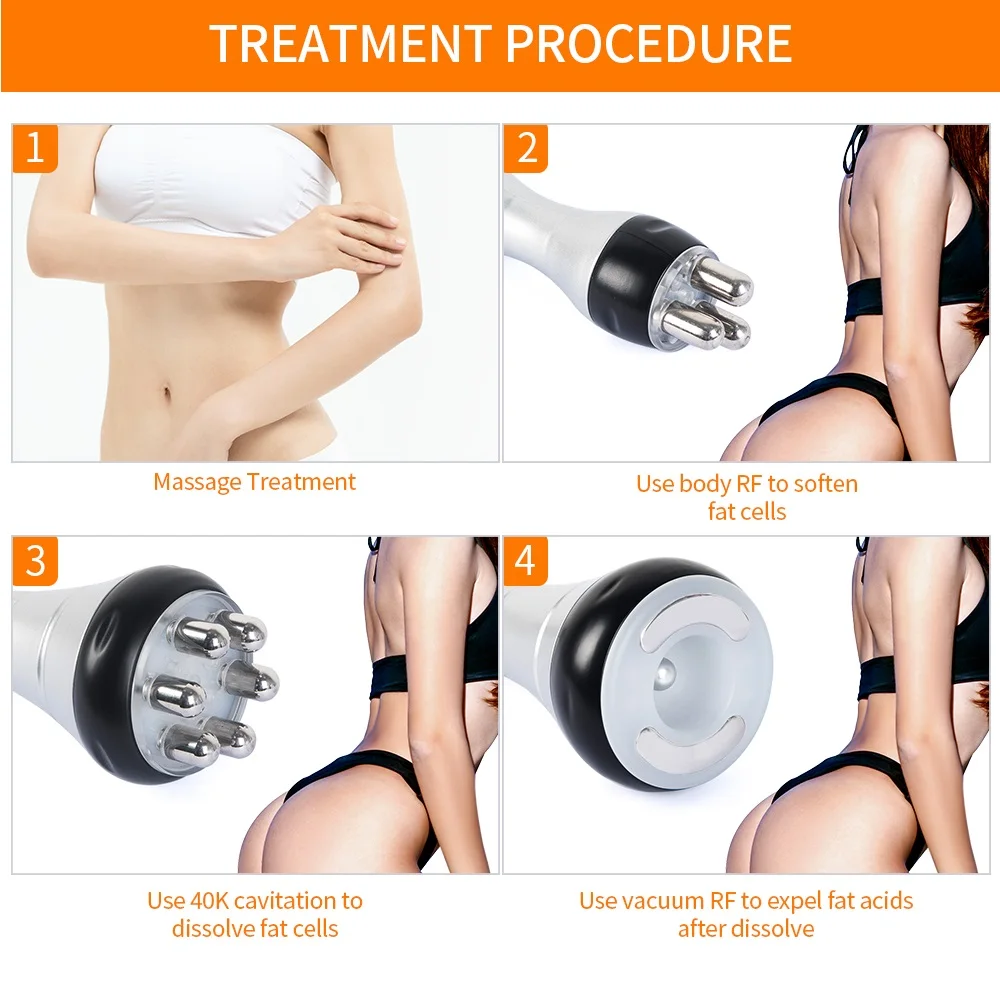 TREATMENT PROCEDURE

1

Massage Treatment

2

Use body RF to soften fat cells

3

Use 40K cavitation to dissolve fat cells

4

Use vacuum RF to expel fat acids after dissolve