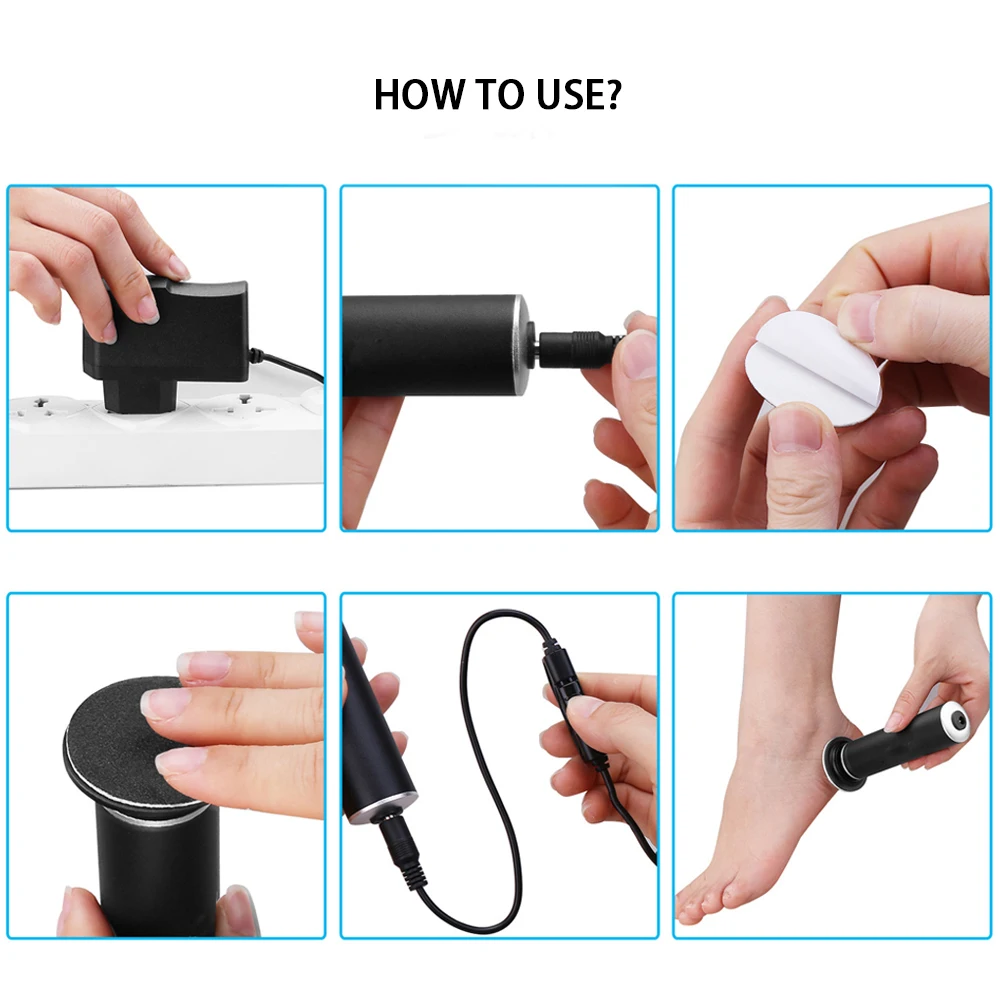 HOW TO USE?