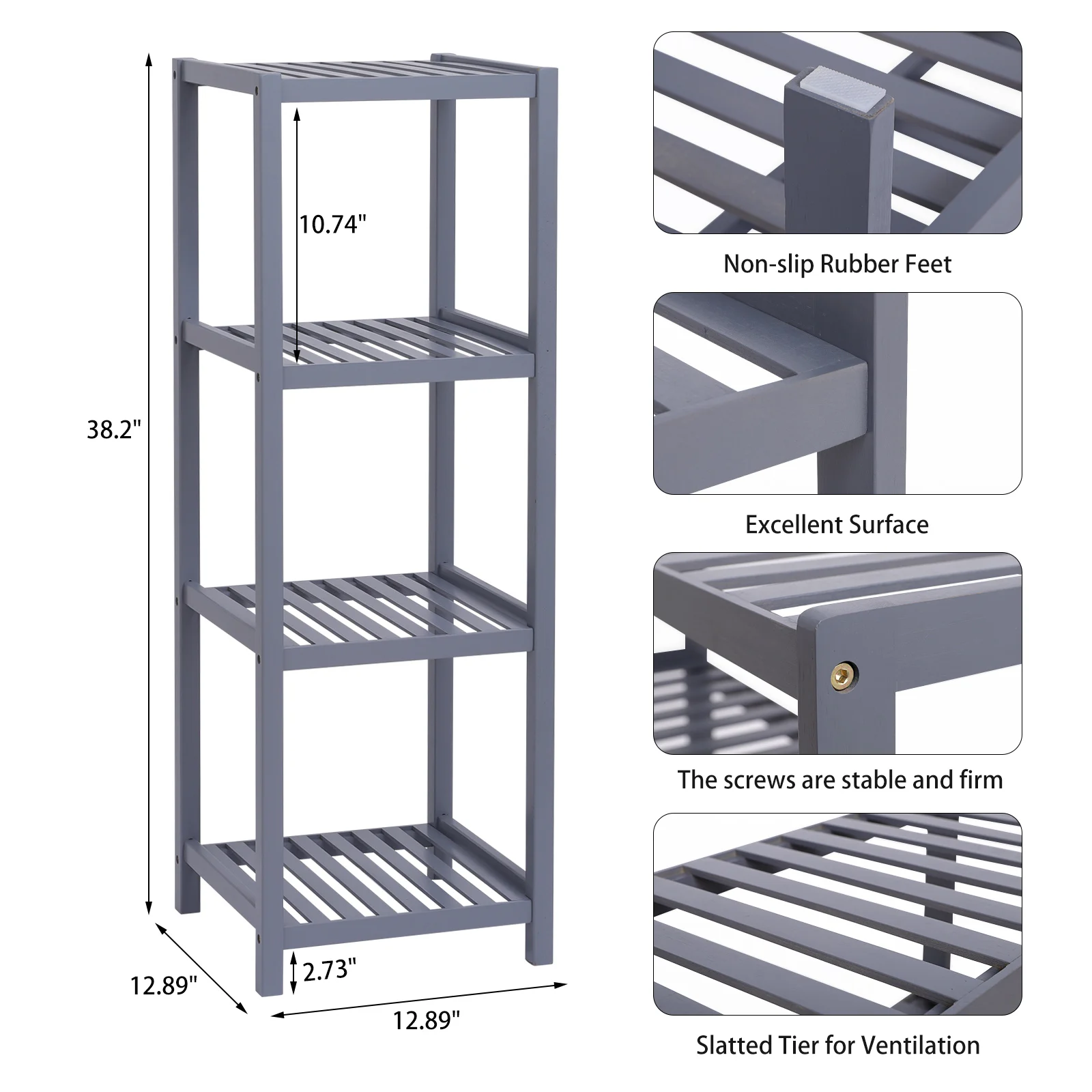 10.74"

38.2"

2.73"

12.89"

12.89"

Non-slip Rubber Feet

Excellent Surface

The screws are stable and firm

Slatted Tier for Ventilation