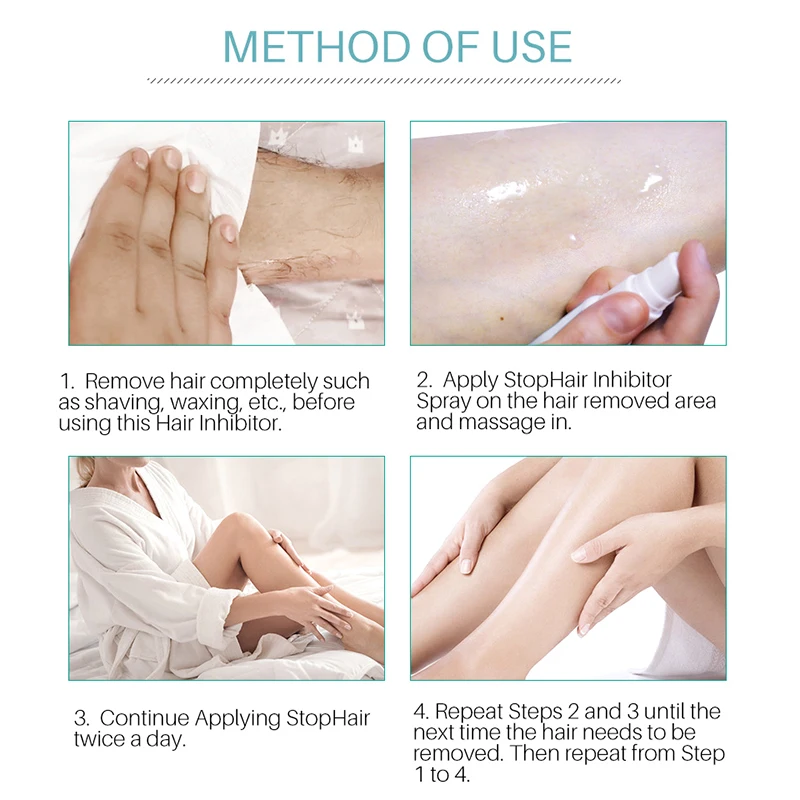 METHOD OF USE

1. Remove hair completely such as shaving, waxing, etc., before using this Hair Inhibitor.

2. Apply StopHair Inhibitor Spray on the hair removed area and massage in.

3. Continue Applying StopHair twice a day.

4. Repeat Steps 2 and 3 until the next time the hair needs to be removed. Then repeat from Step 1 to 4.