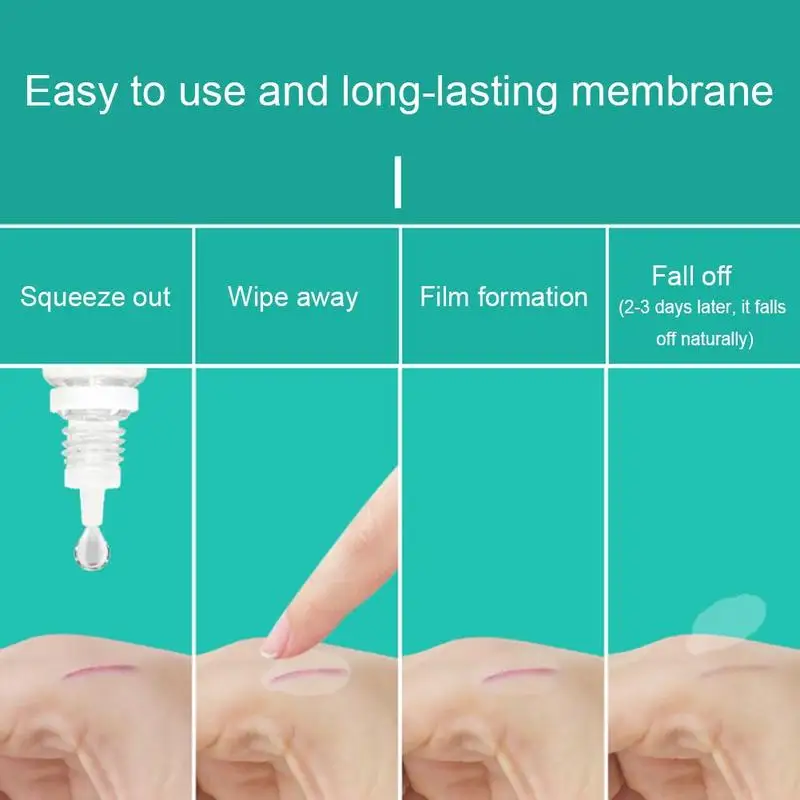 Easy to use and long-lasting membrane

Squeeze out

Wipe away

Film formation

Fall off
(2-3 days later, it falls off naturally)