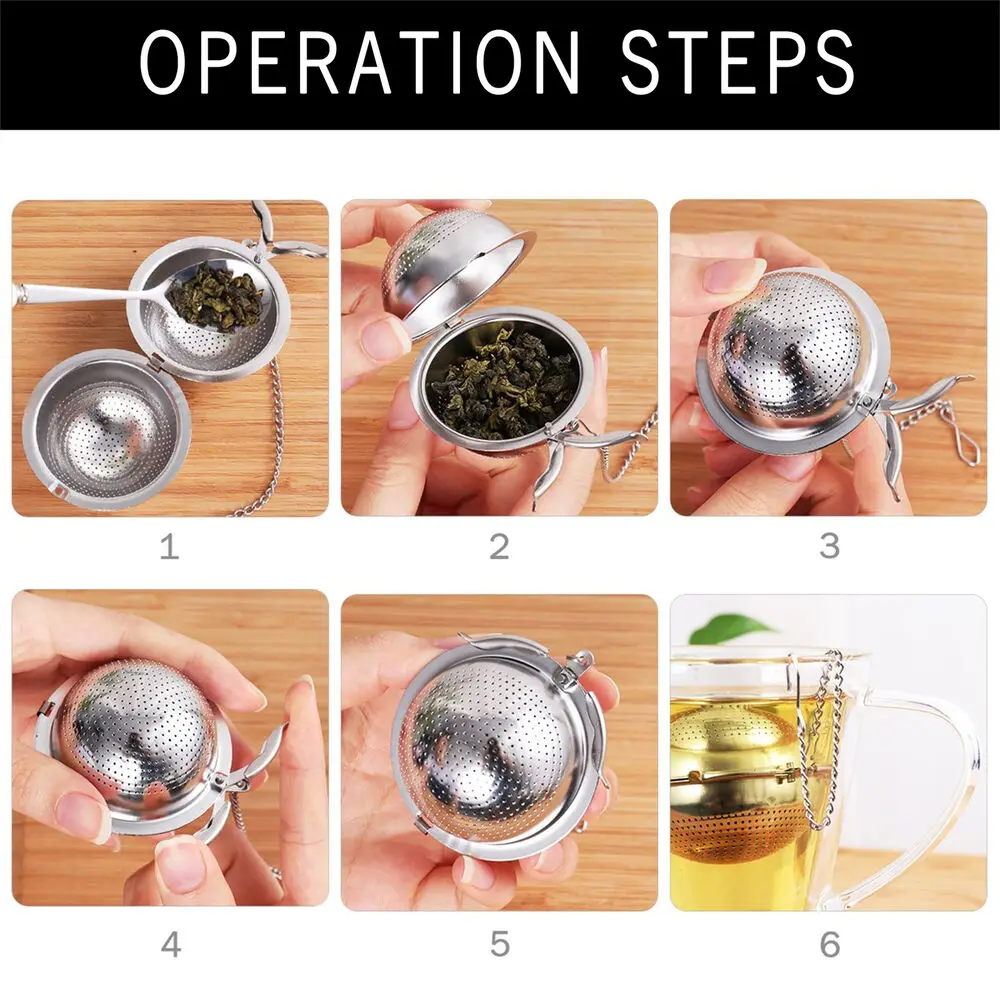 OPERATION STEPS

1

2

3

4

5

6