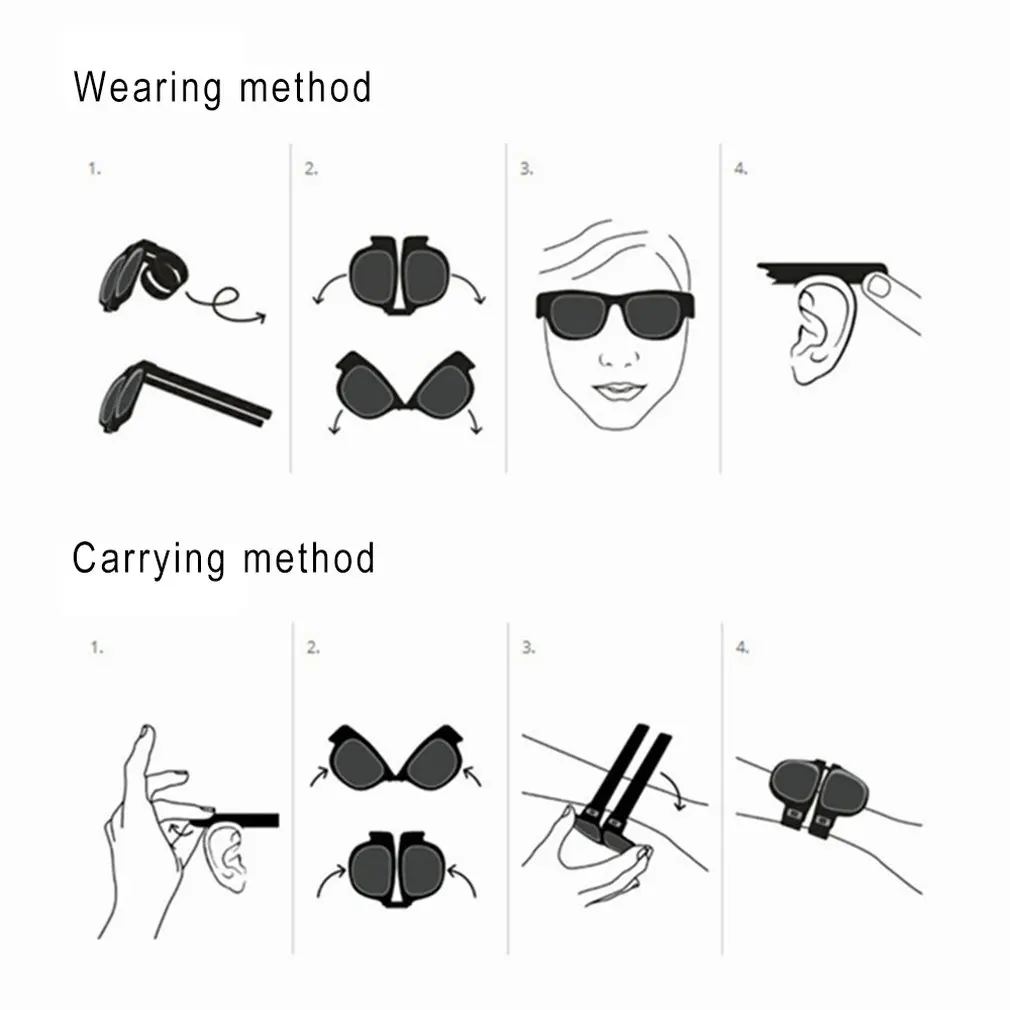 Wearing method

1.

2.

3.

4.

Carrying method

1.

2.

3.

4.